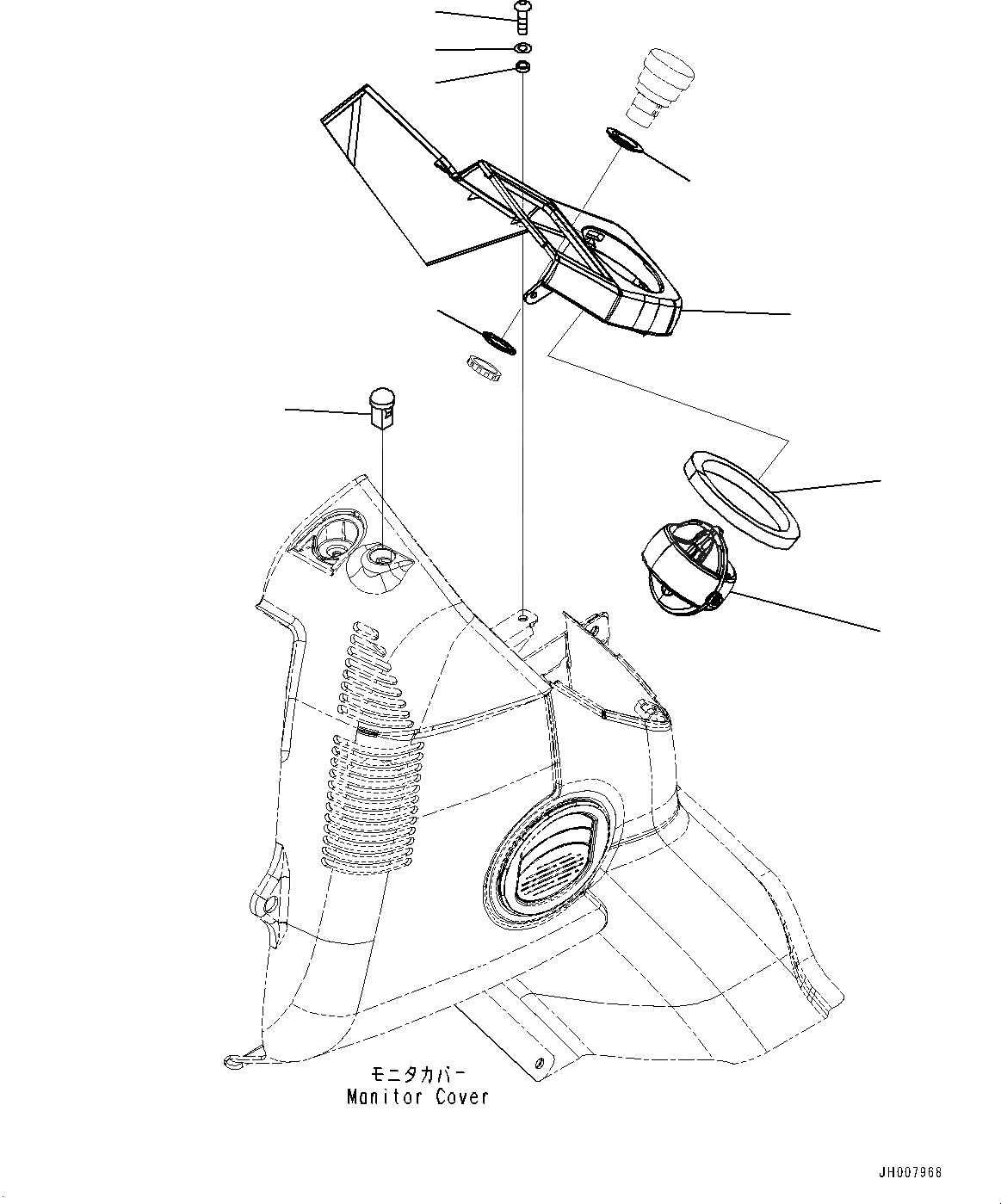 モニタカバー
Manitor Cover

JH007968