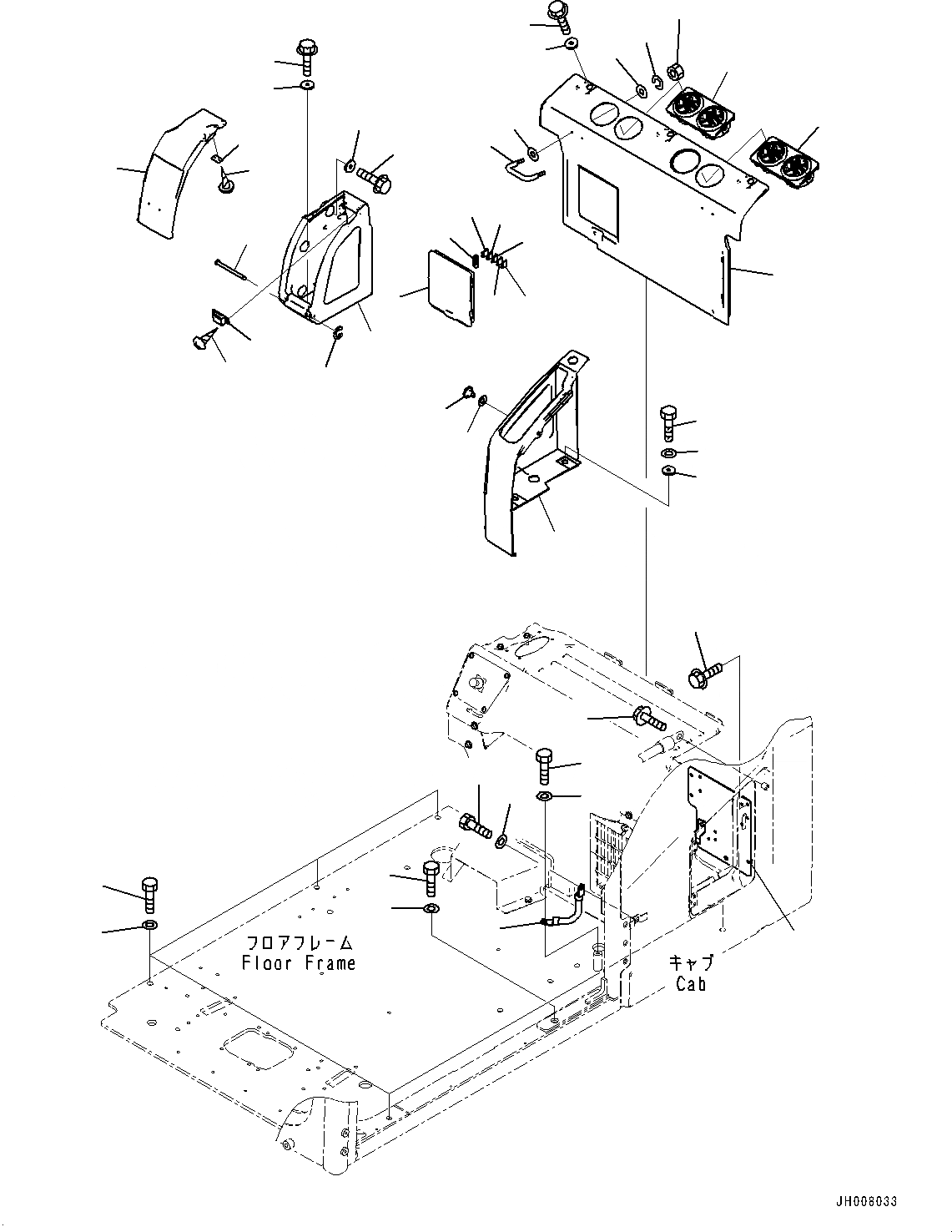 フロアフレーム
Floor Frame

キャブ
Cab

JH008033