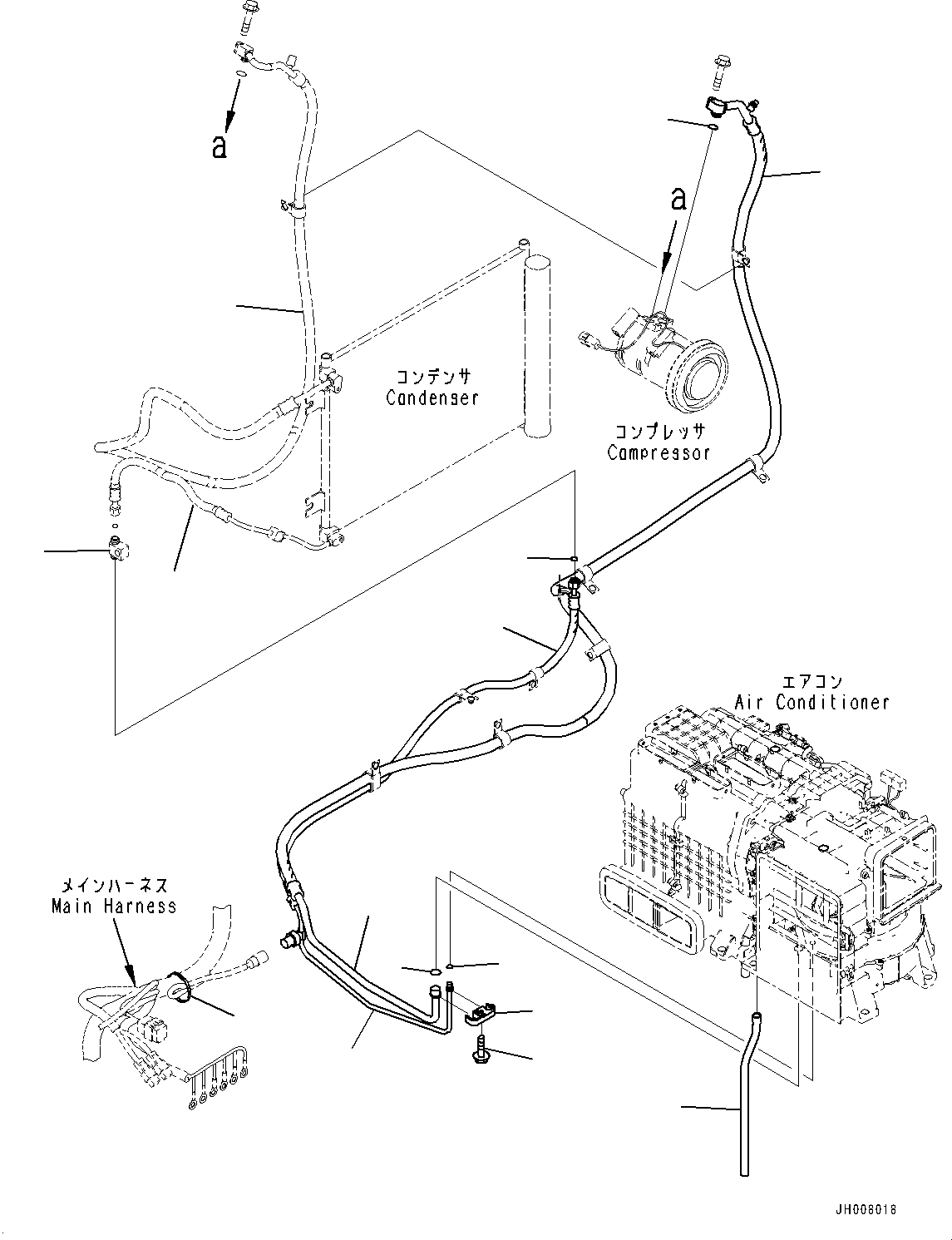 a

a

コンデンサ
Condenser

コンプレッサ
Compressor

エアコン
Air Conditioner

メインハーネス
Main Harness

JH008018