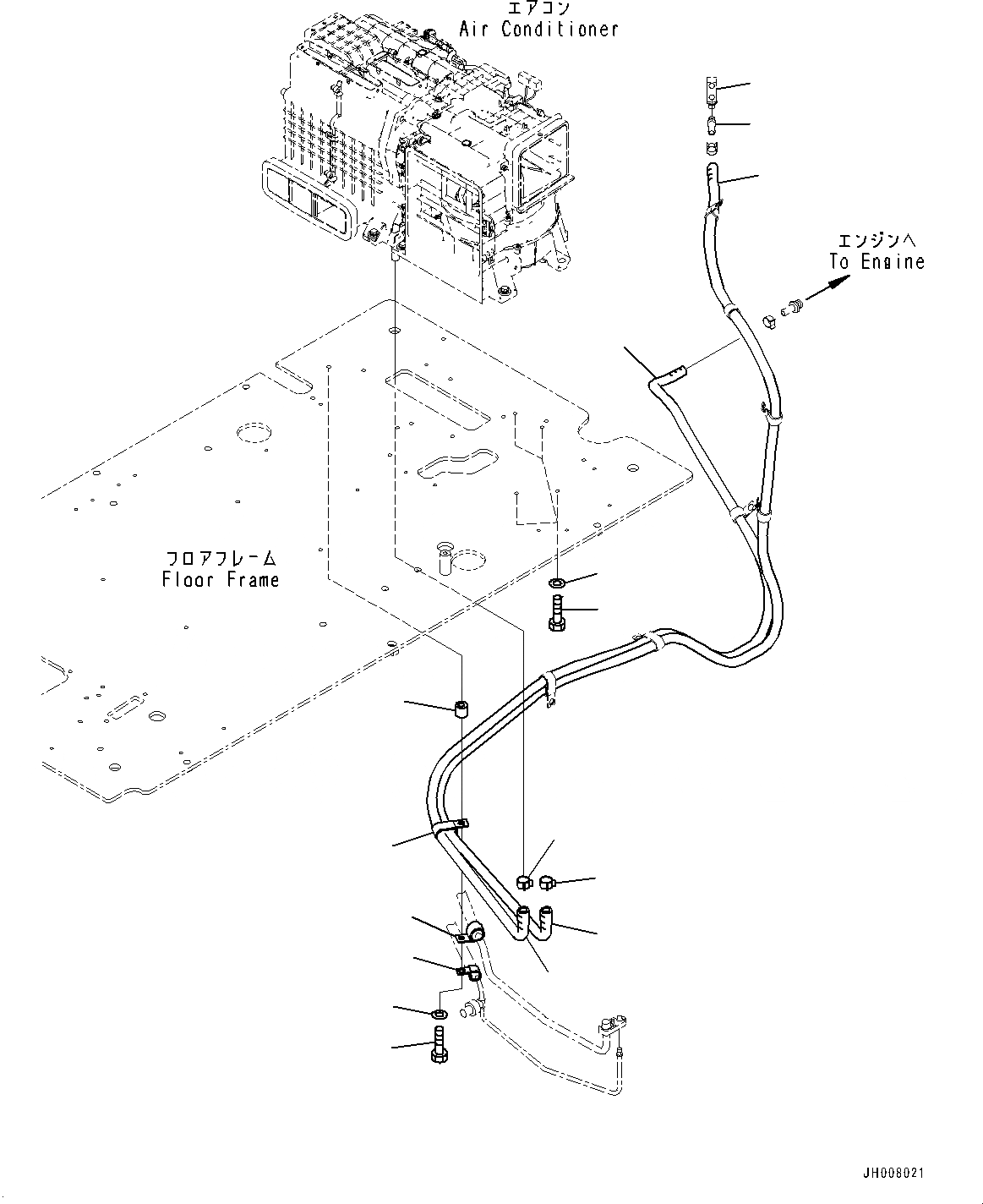 エアコン
Air Conditioner

エンジンへ
To Engine

フロアフレーム
Floor Frame

JH008021