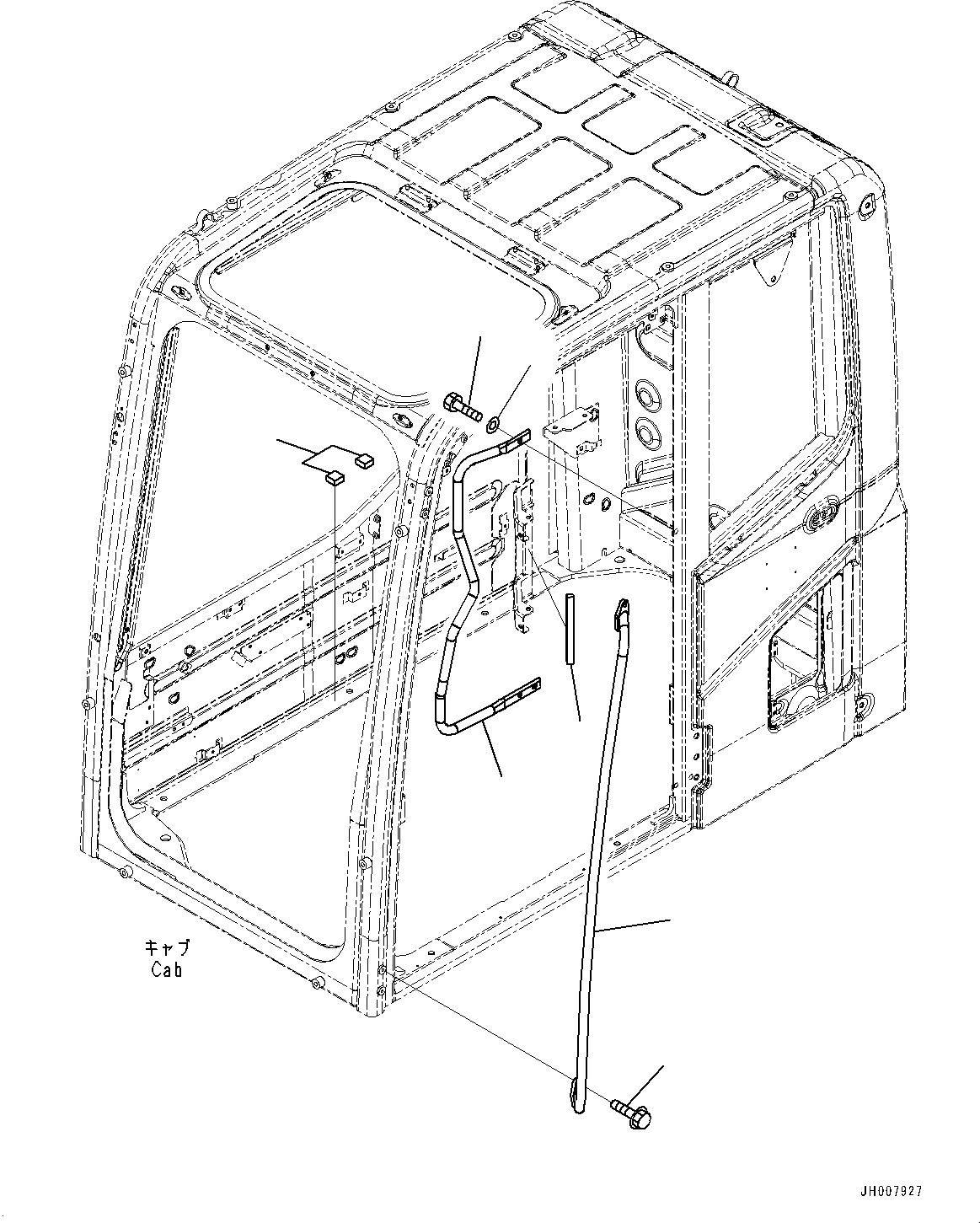 キャブ
Cab

JH007927