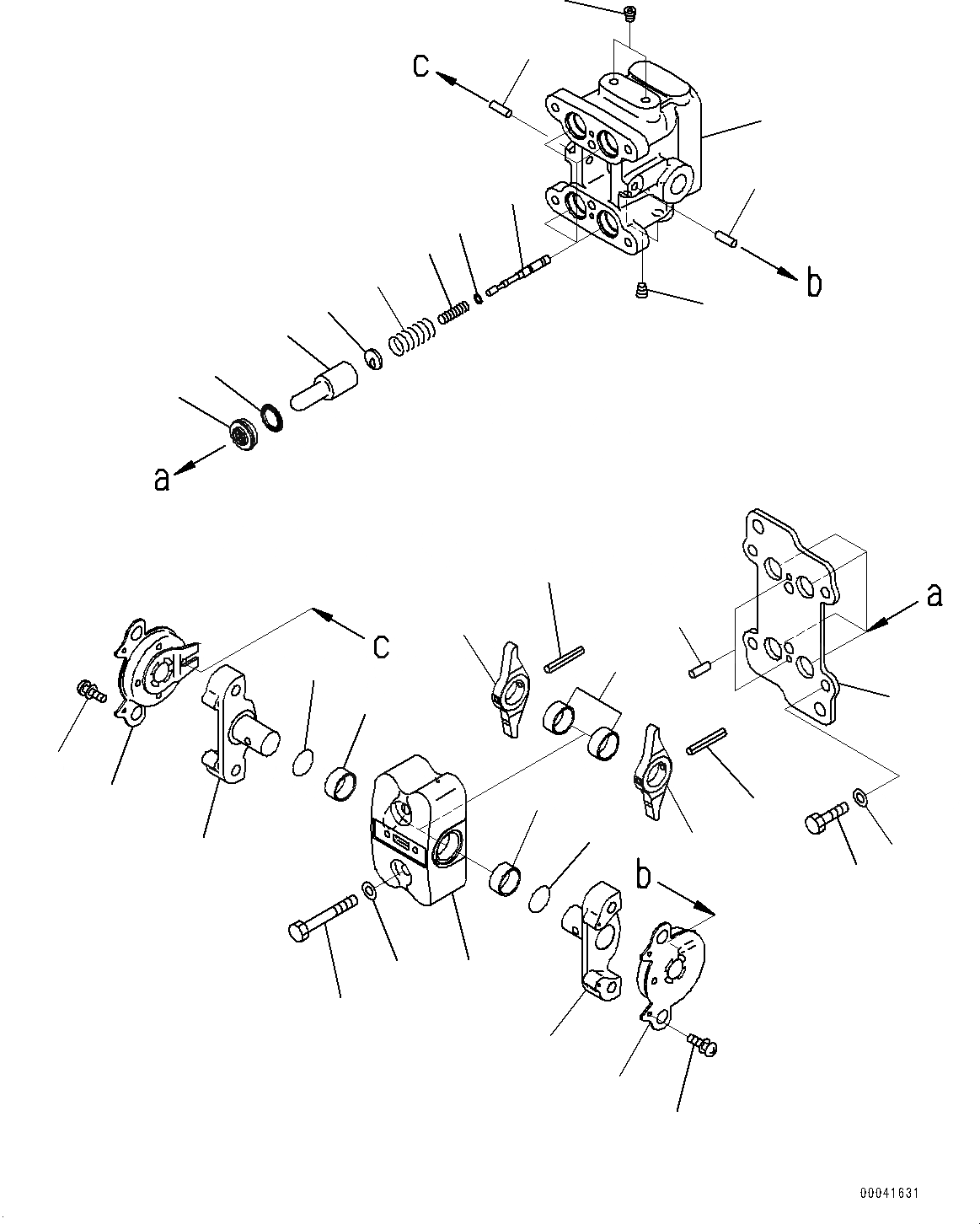 c
b
a
a
c
b
00041631