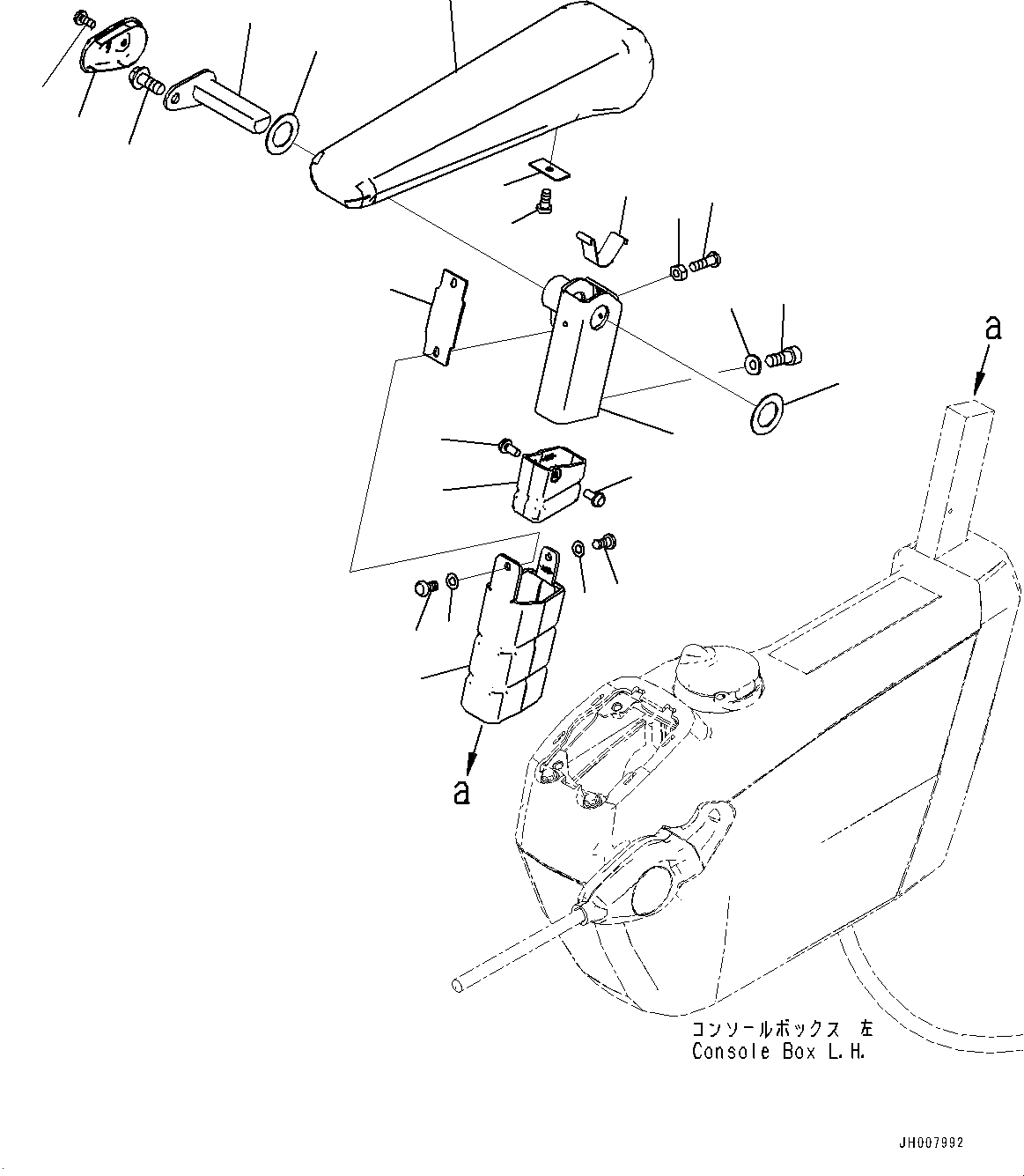 a

a

コンソールボックス 左
Console Box L.H.

JH007992