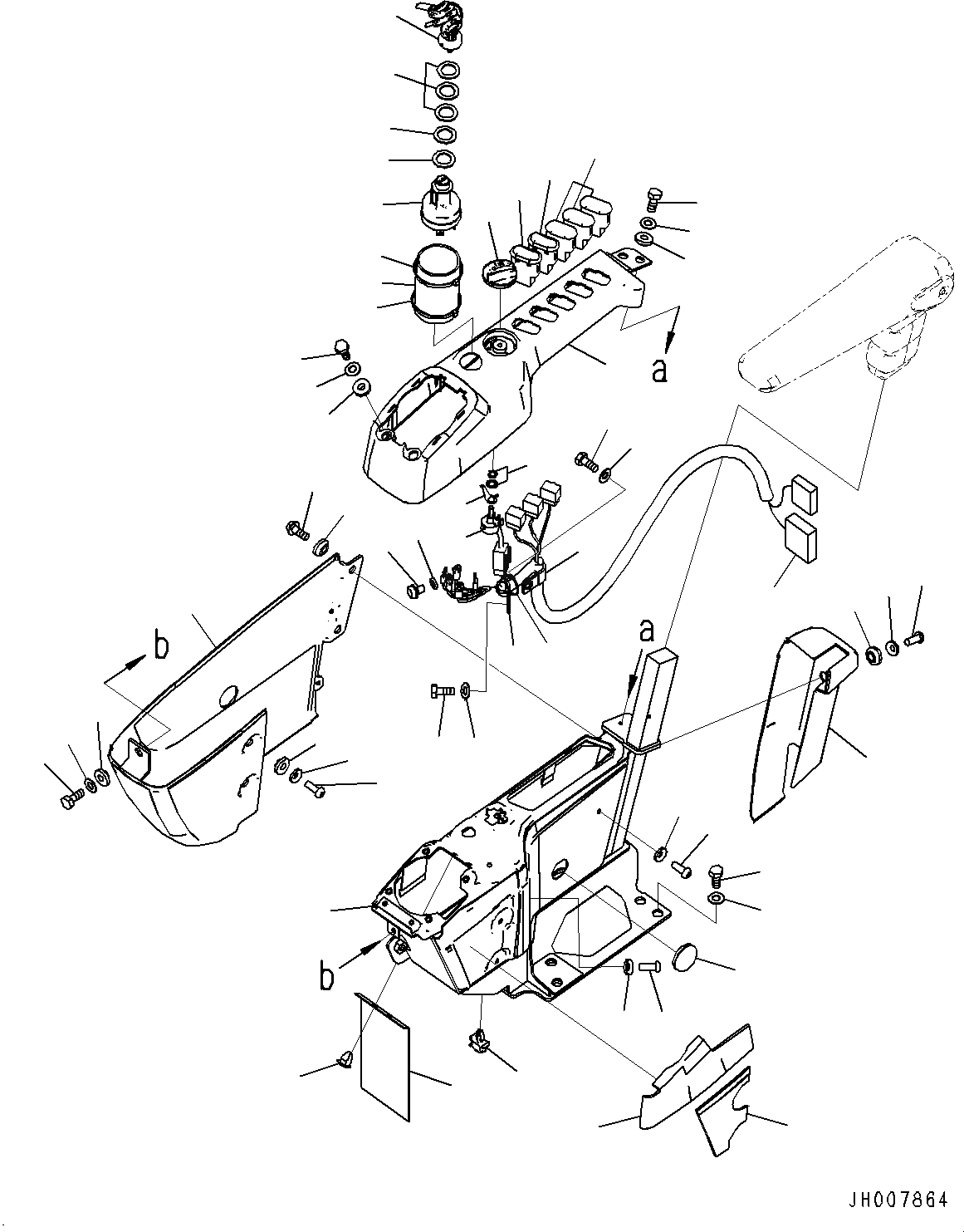 a

b

a

b

JH007864