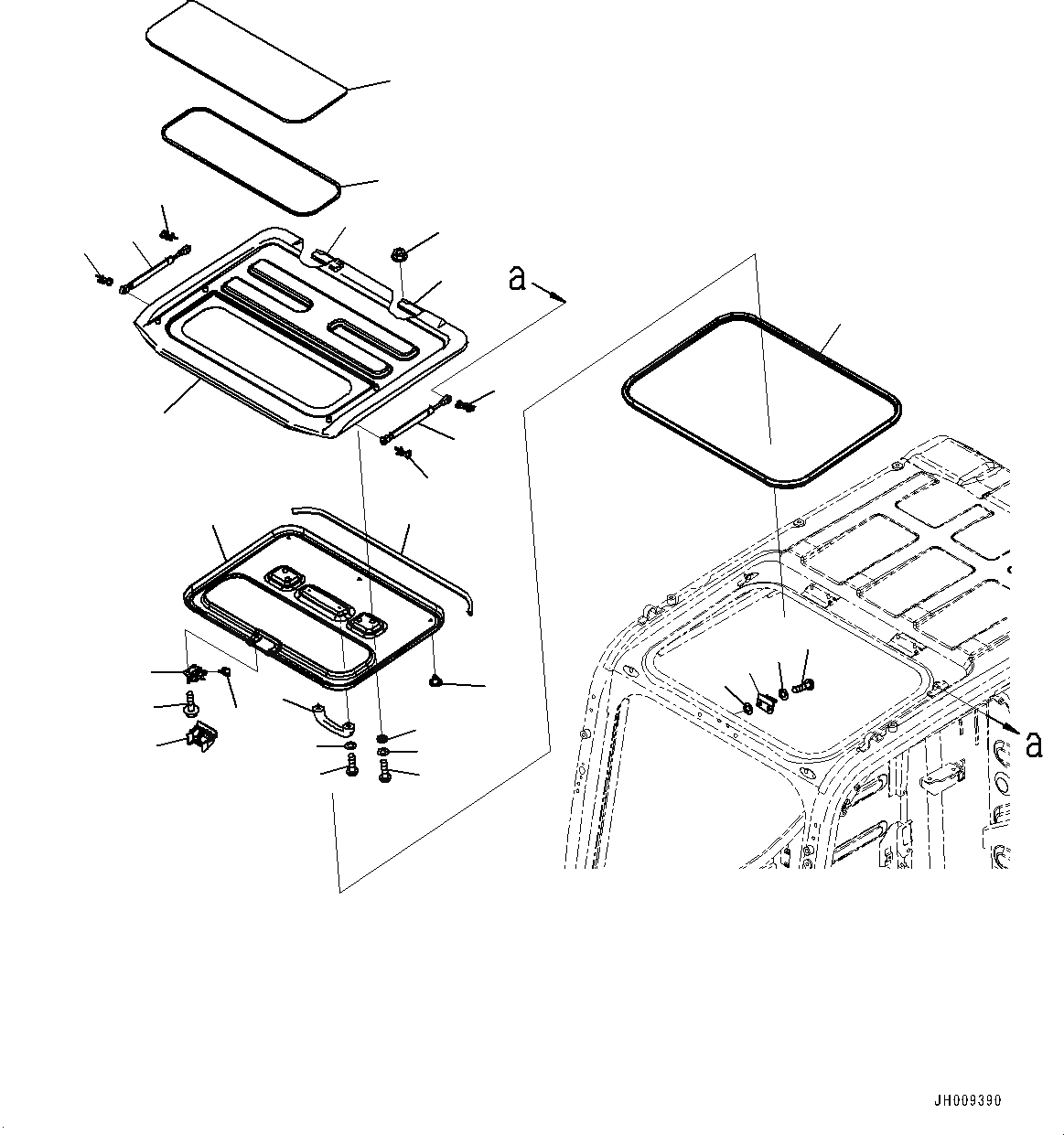 a

a

JH009390