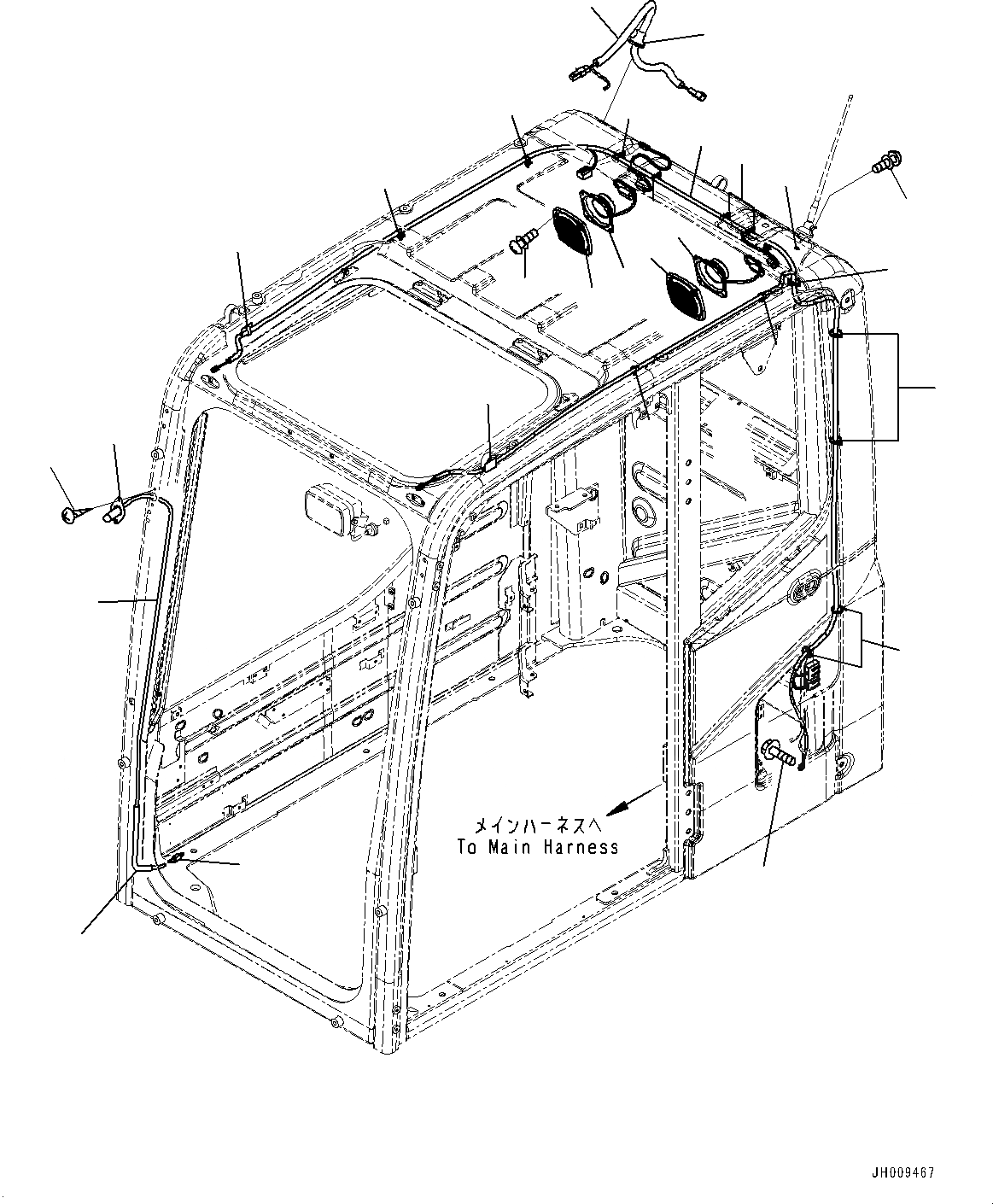 メインハーネスへ
To Main Harness

JH009467