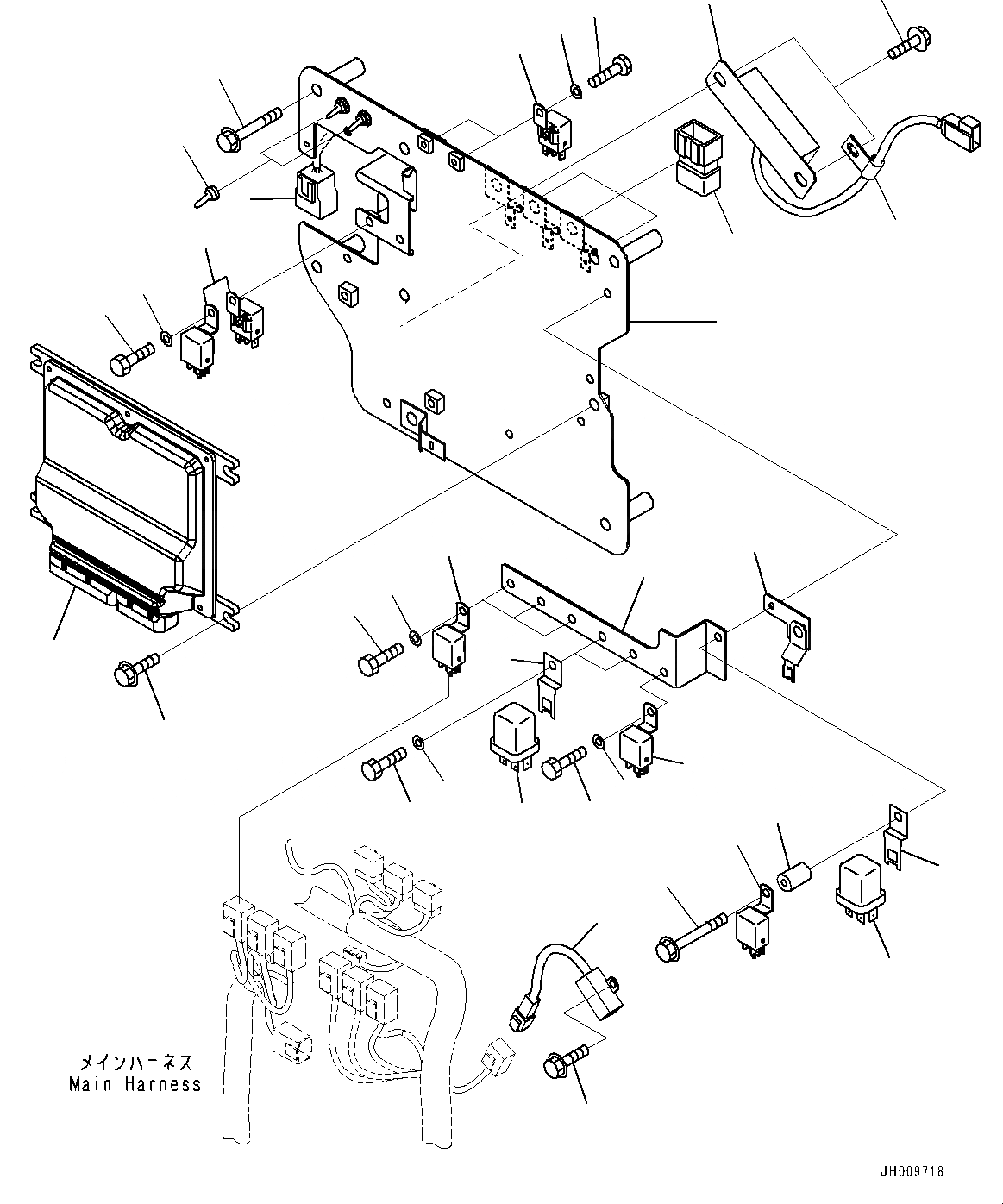 メインハーネス
Main Harness

JH009718