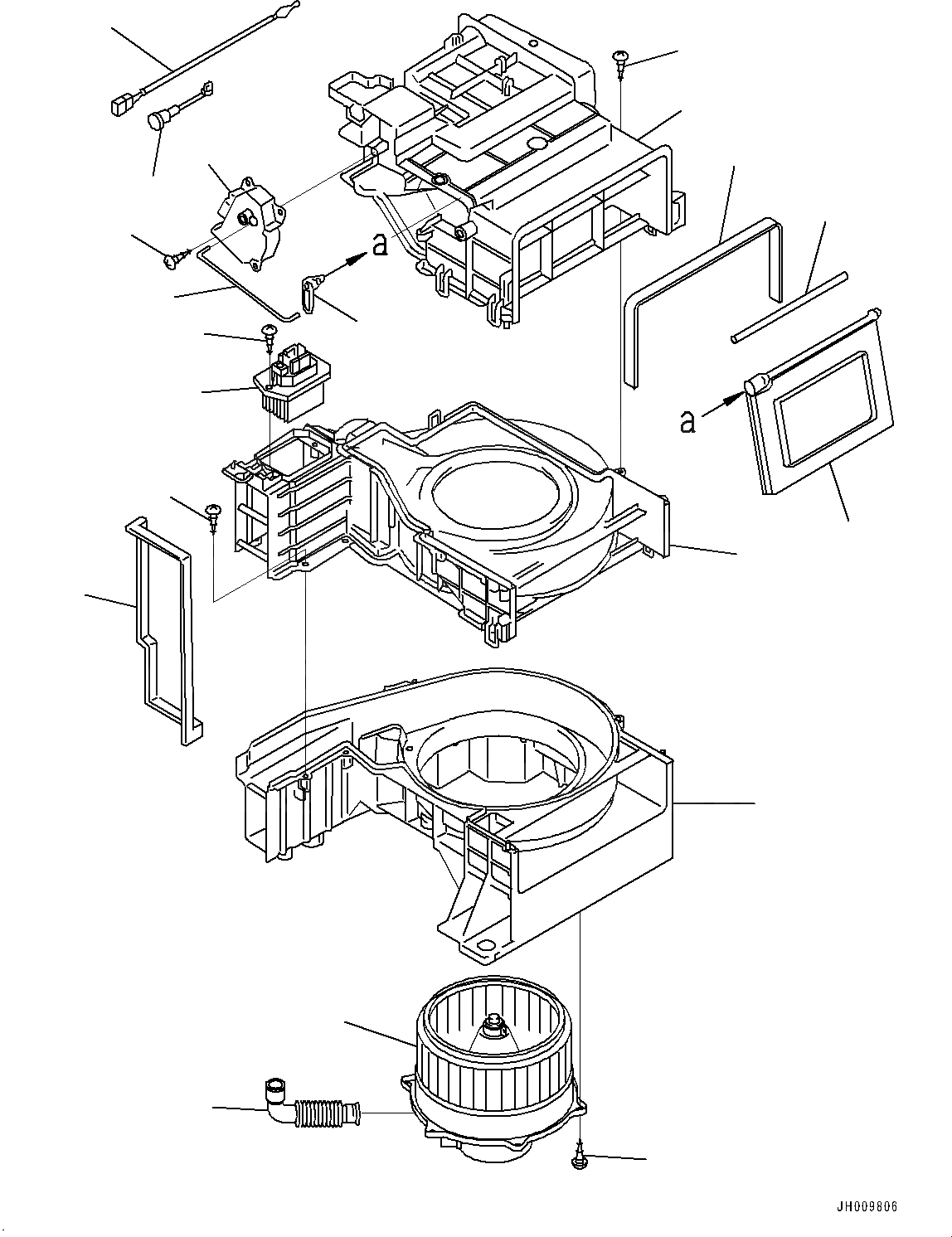 a

a

JH009806