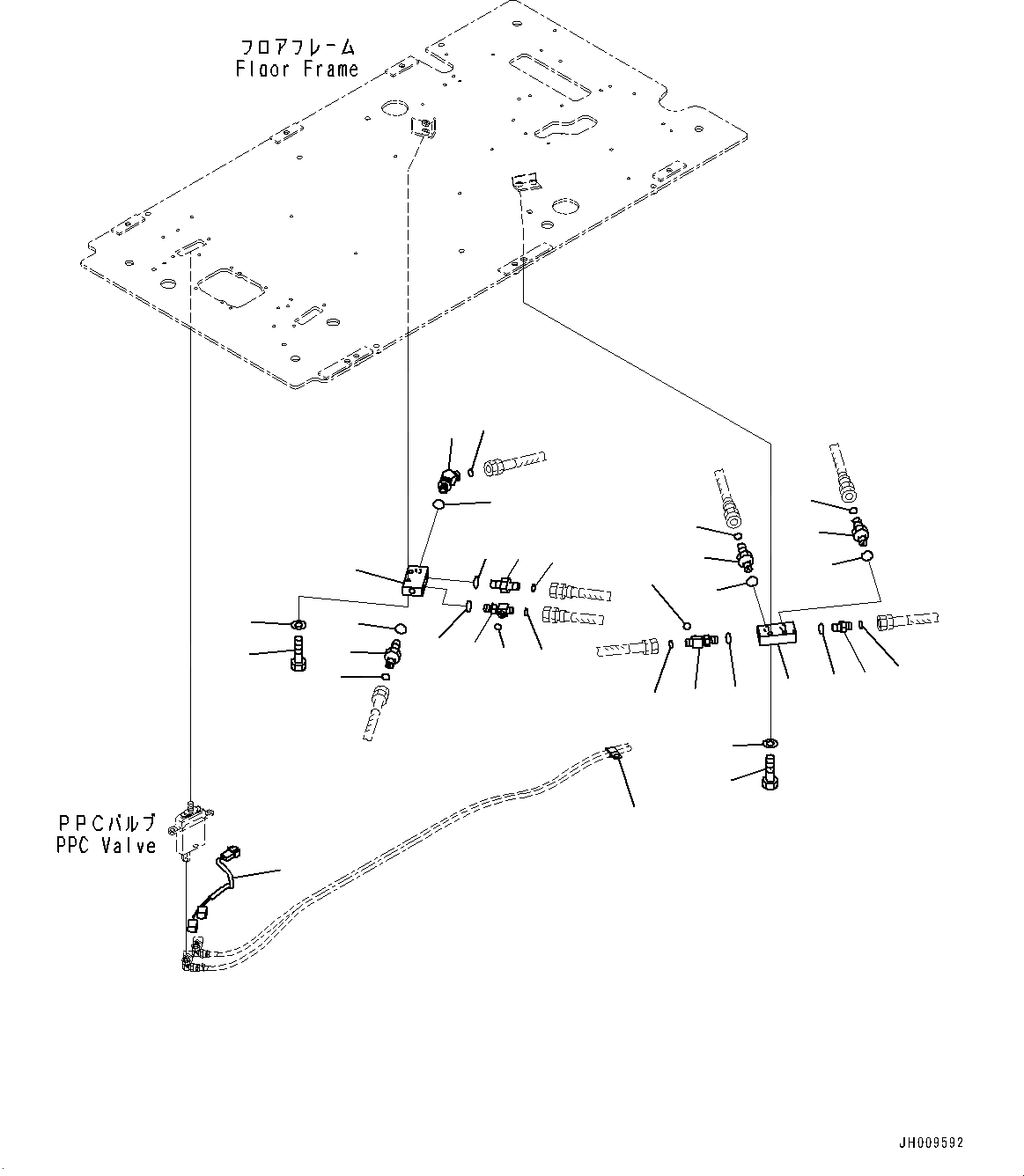 フロアフレーム
Floor Frame

PPCバルブ
PPC Valve

JH009592