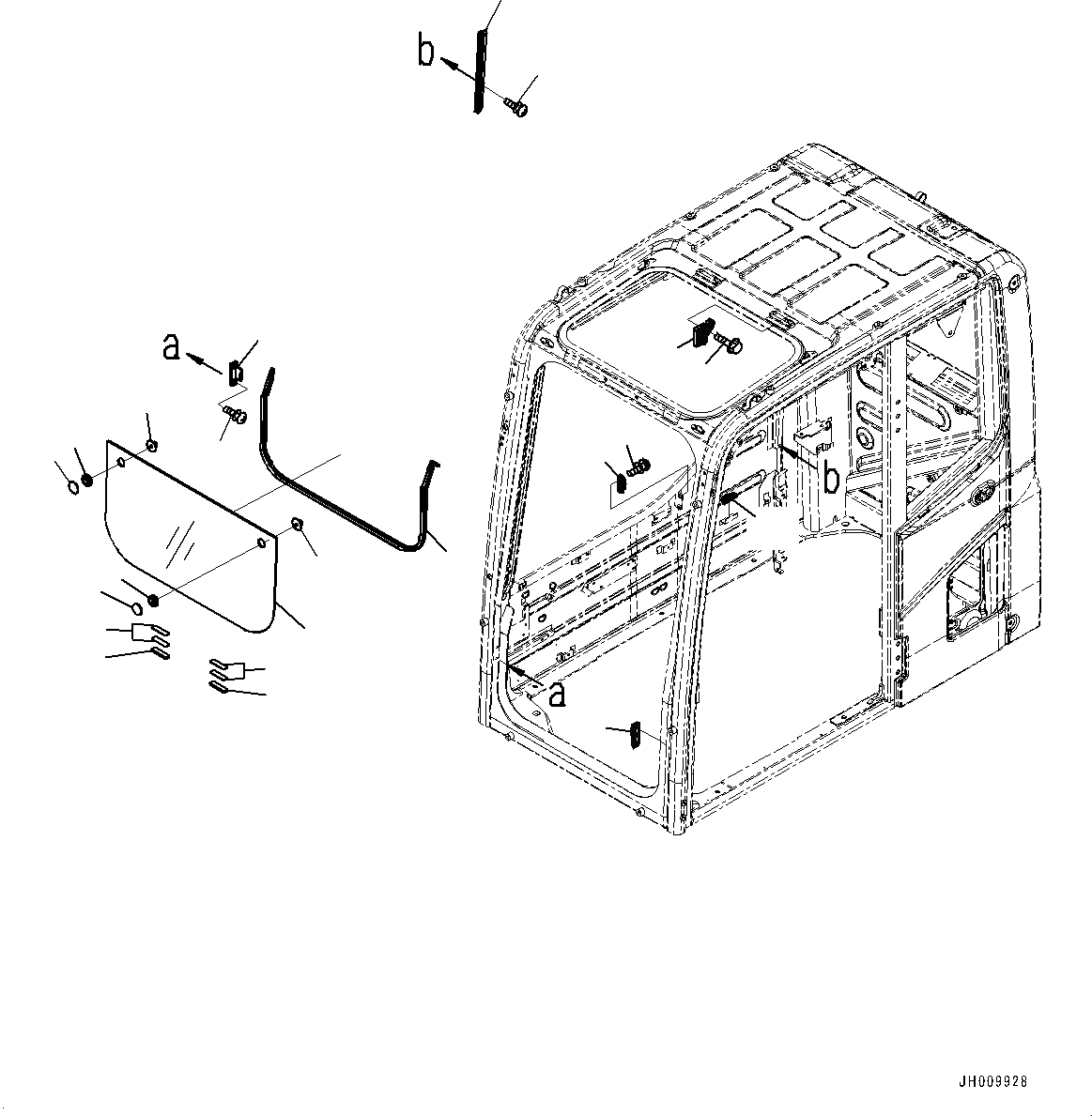 b

a

b

a

JH009928