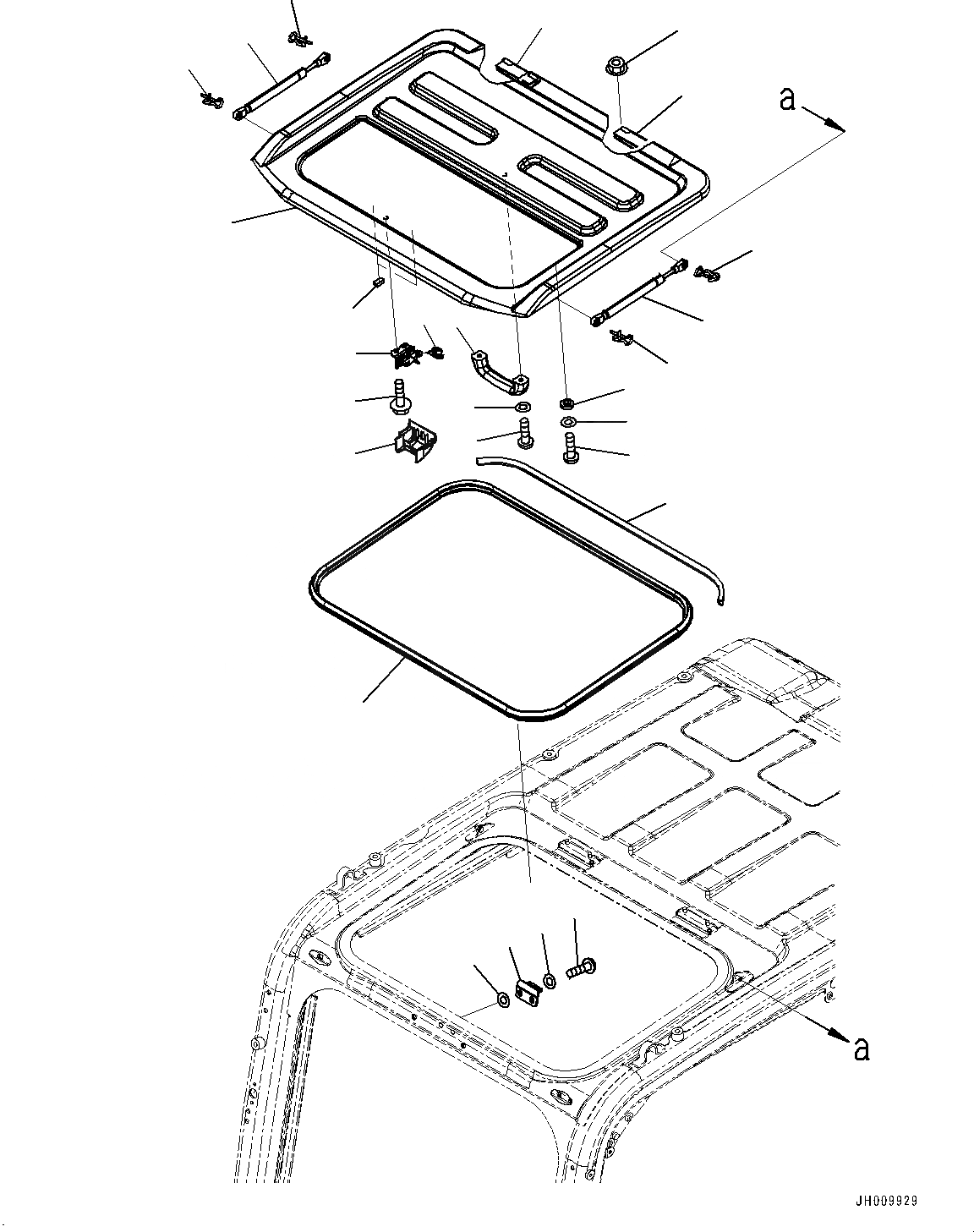 a

a

JH009929