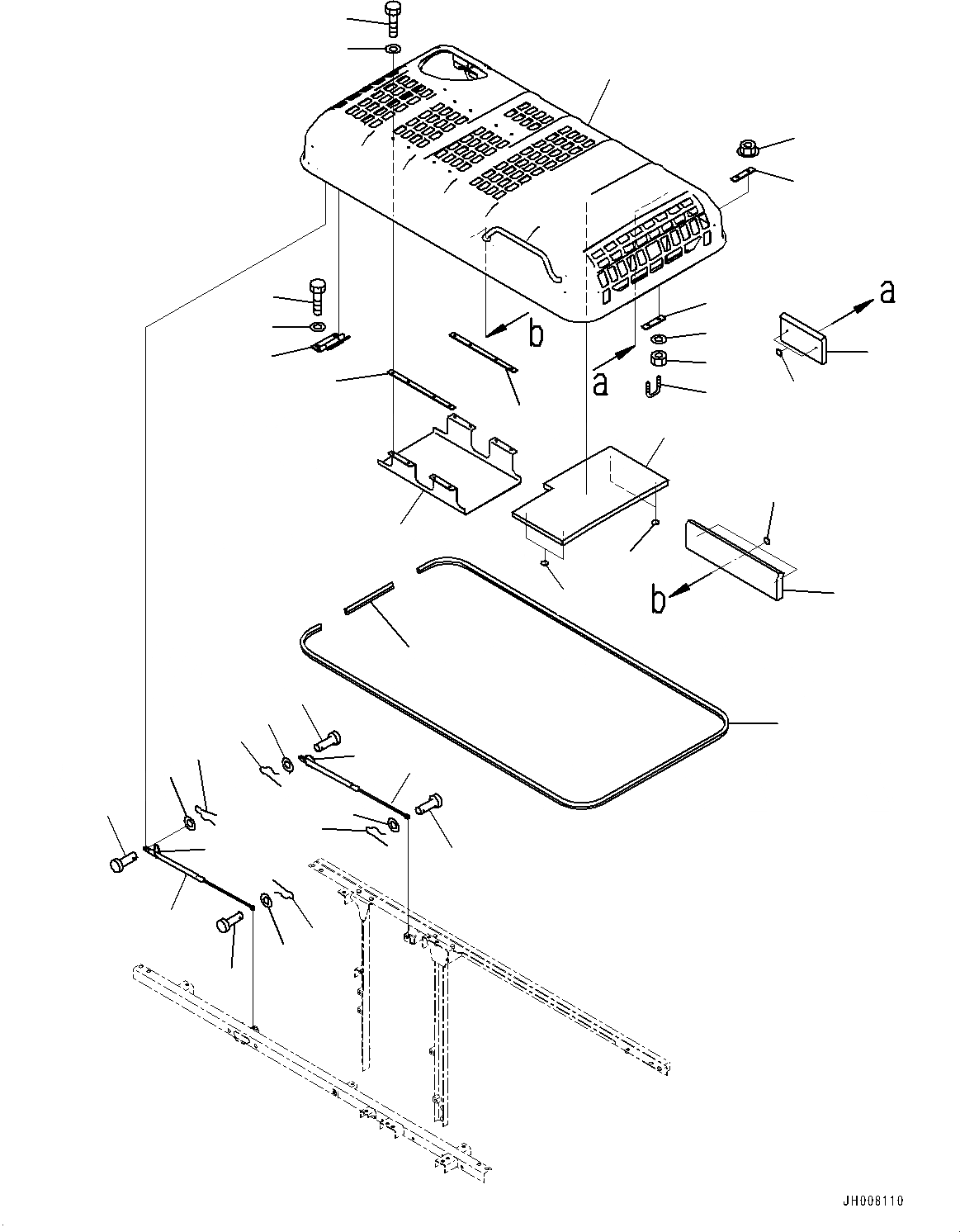 a
b
a
b
JH008110