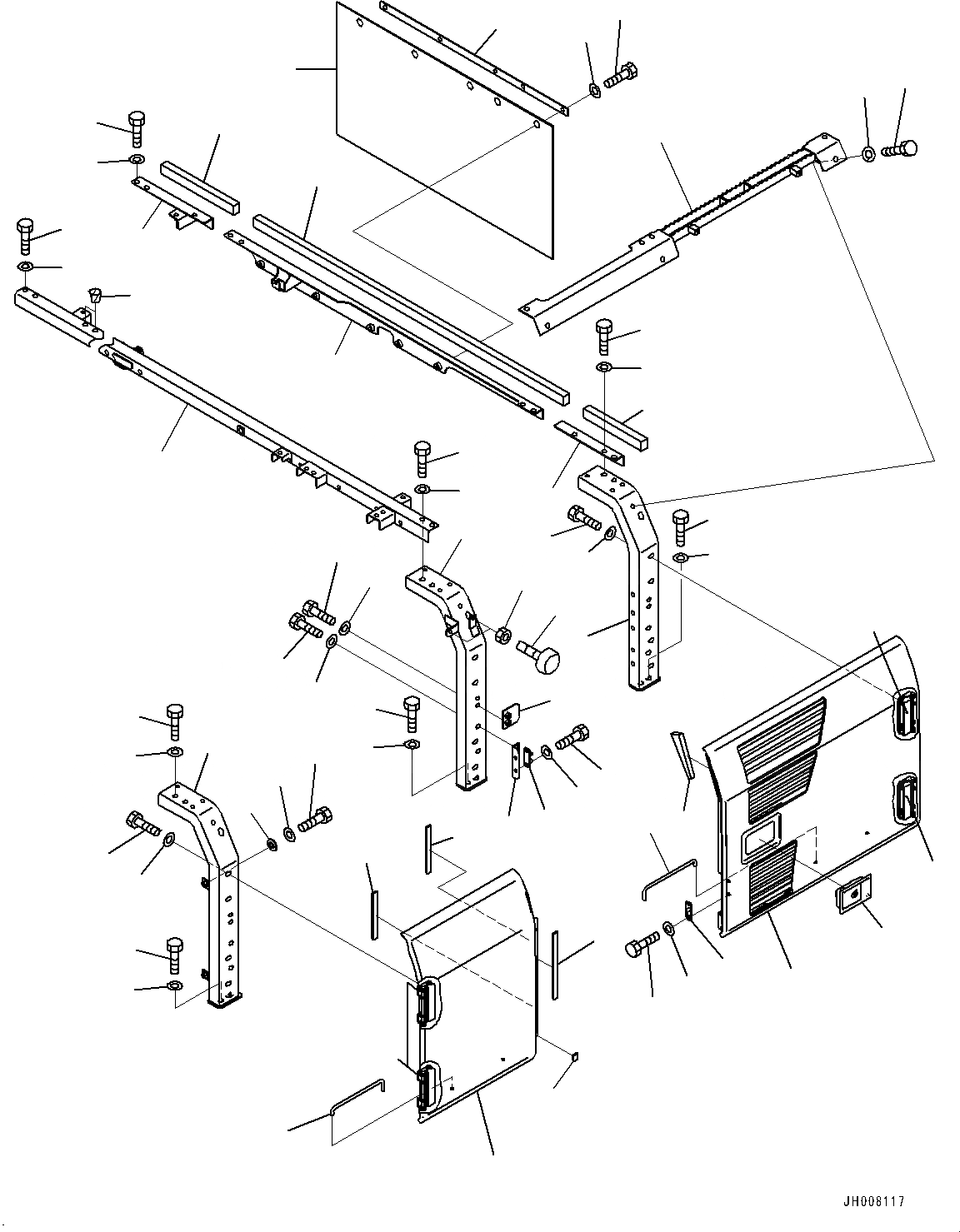 JH008117