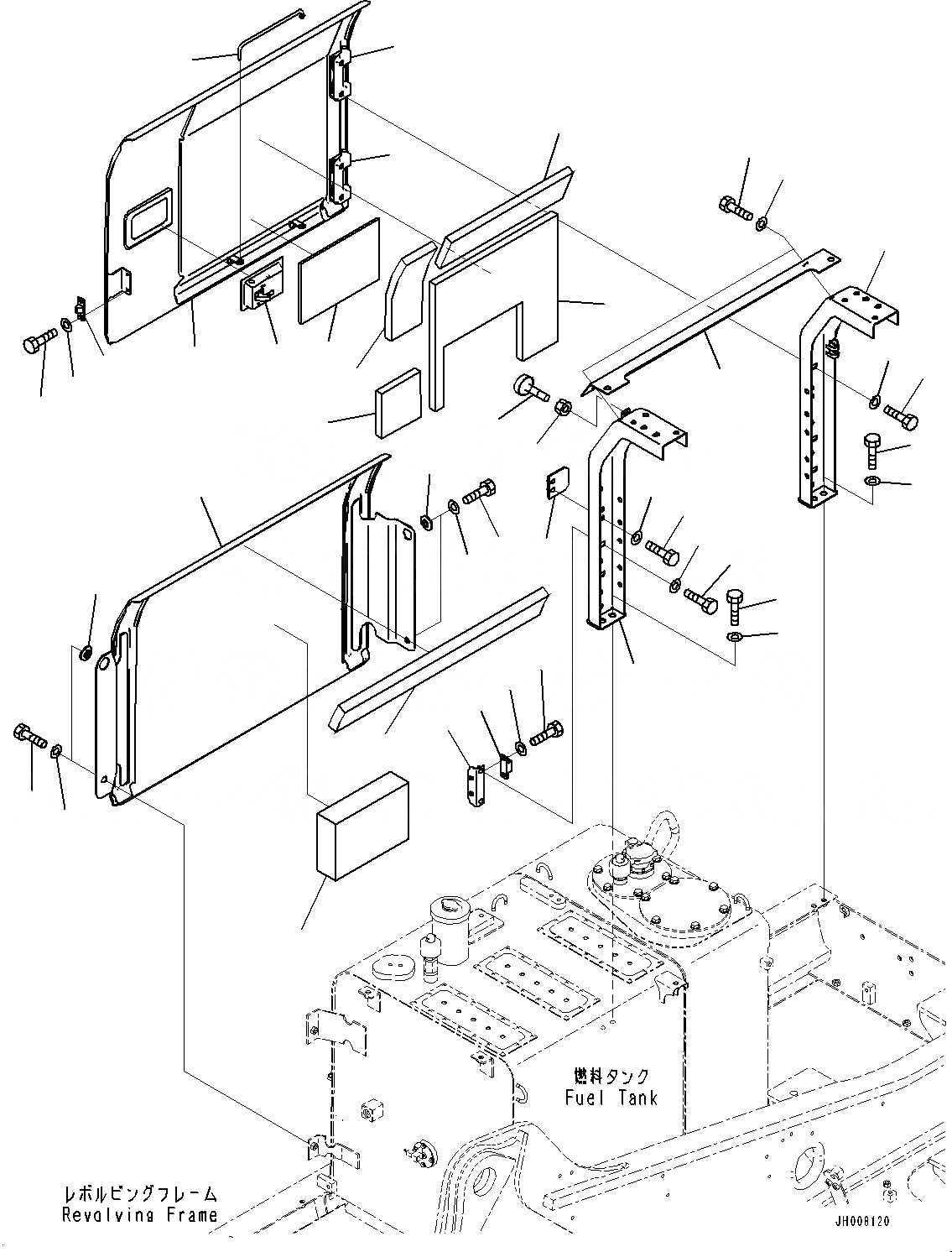 燃料タンク
Fuel Tank

レボルビングフレーム
Revolving Frame

JH008120