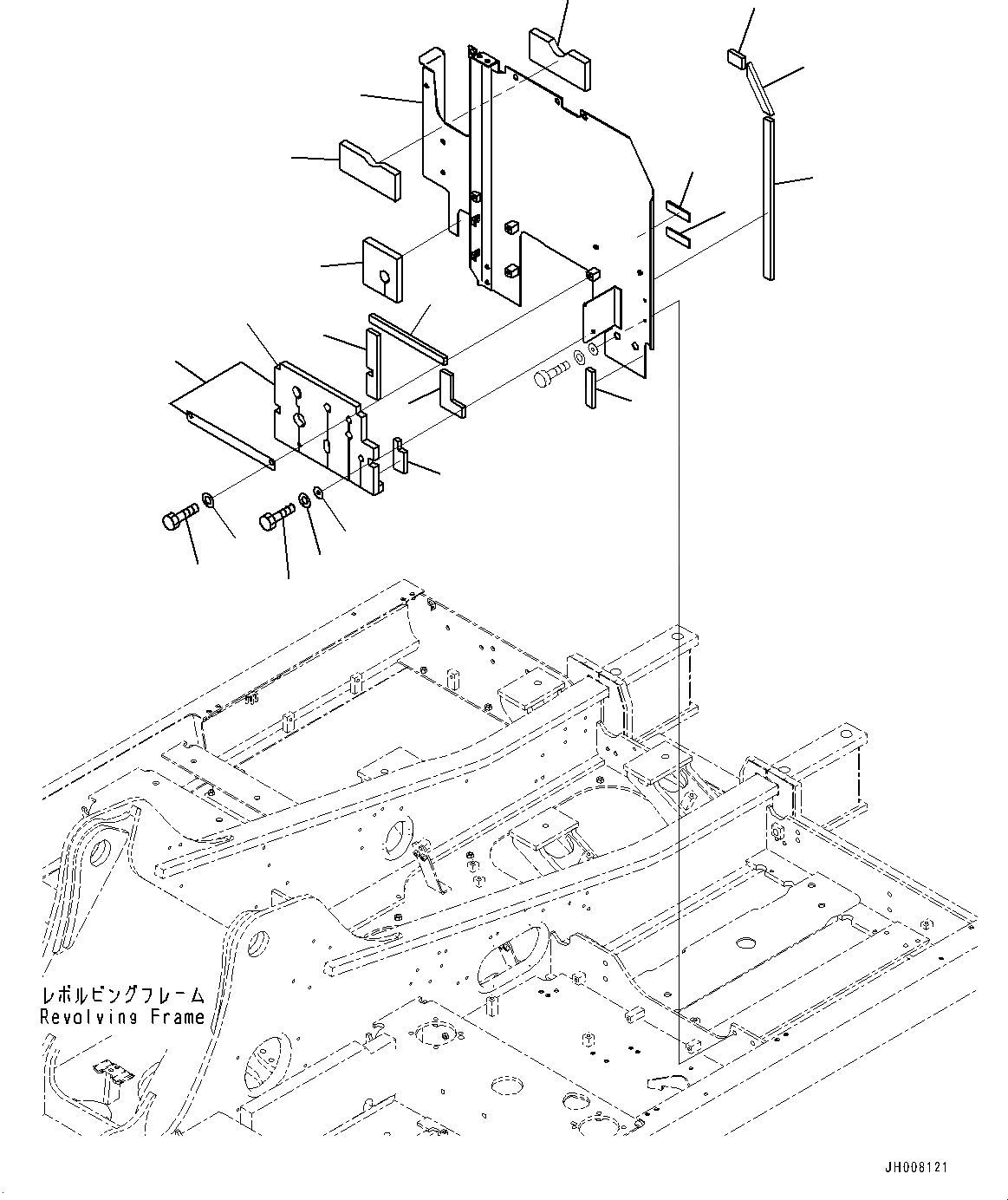 レボルビングフレーム
Revolving Frame

JH008121