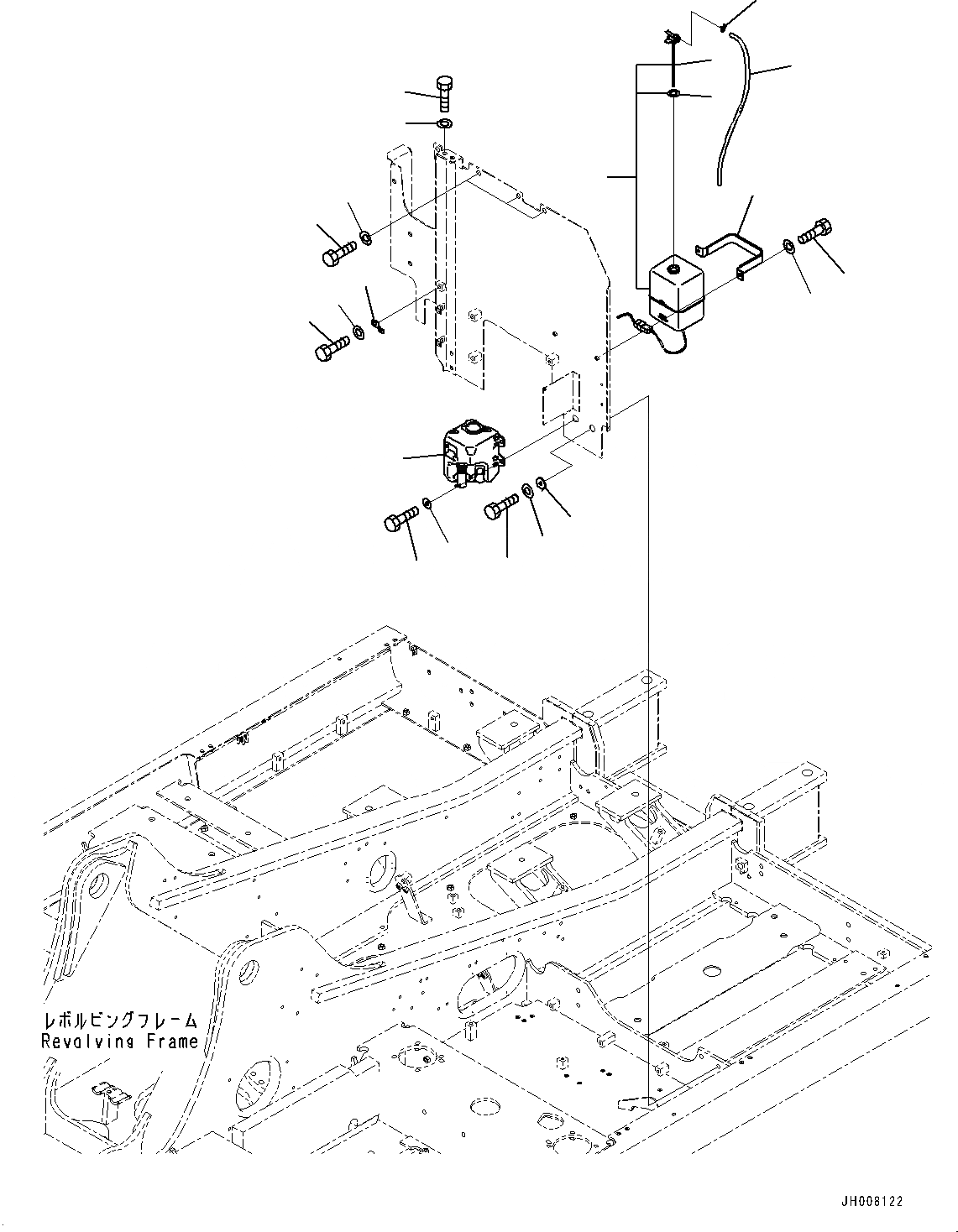 レボルビングフレーム
Revolving Frame

JH008122