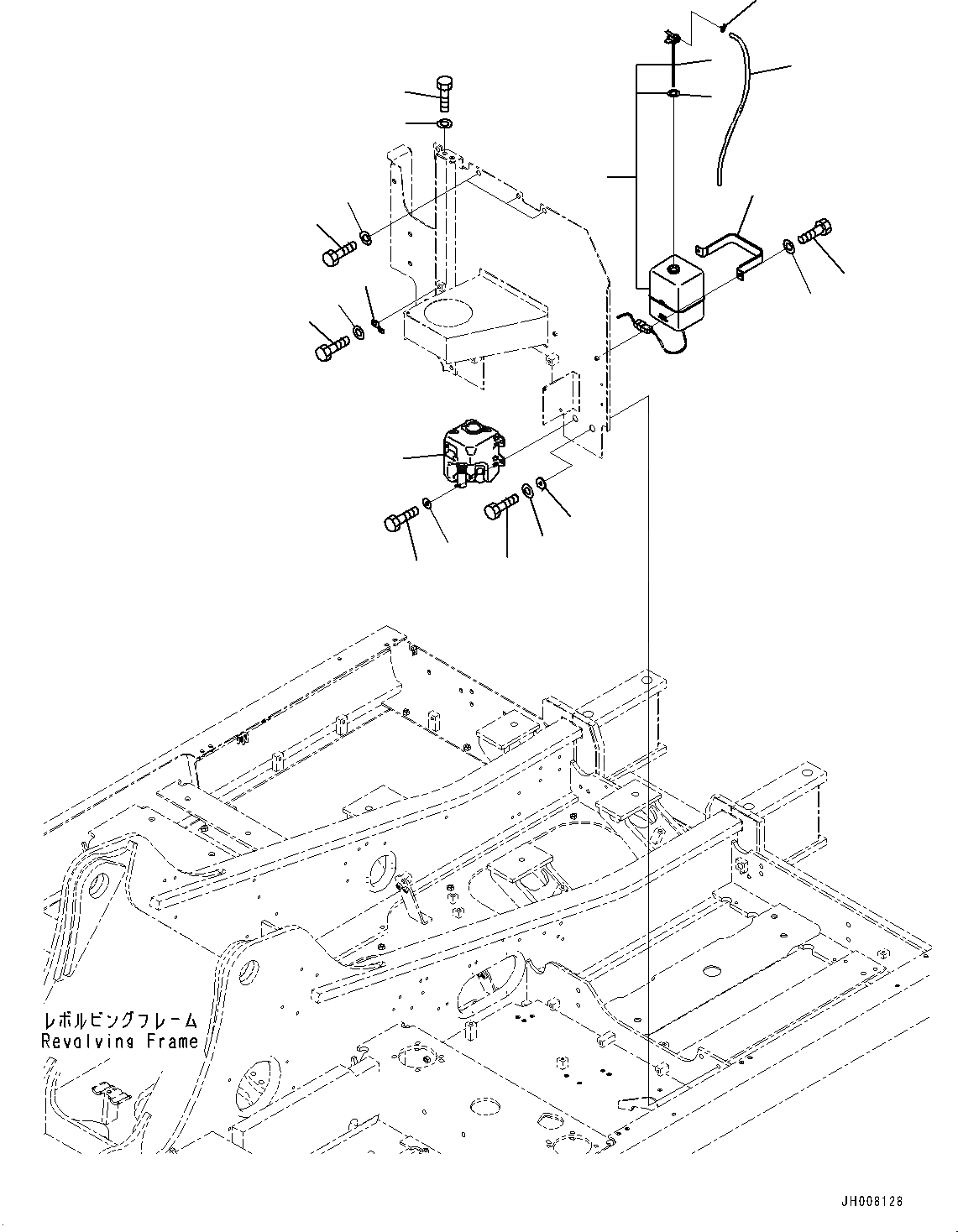 レボルビングフレーム
Revolving Frame

JH008128