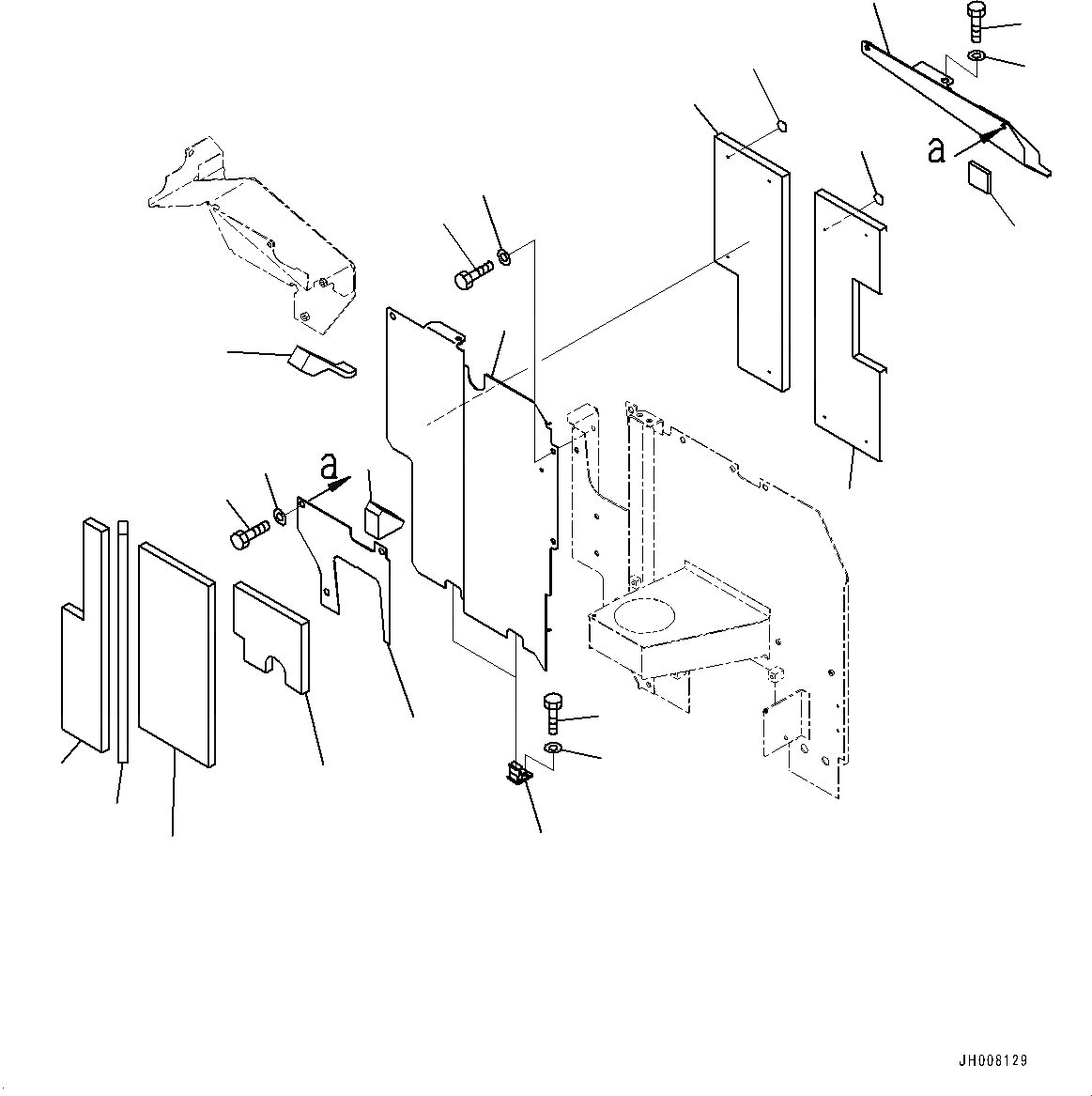 a

a

JH008129