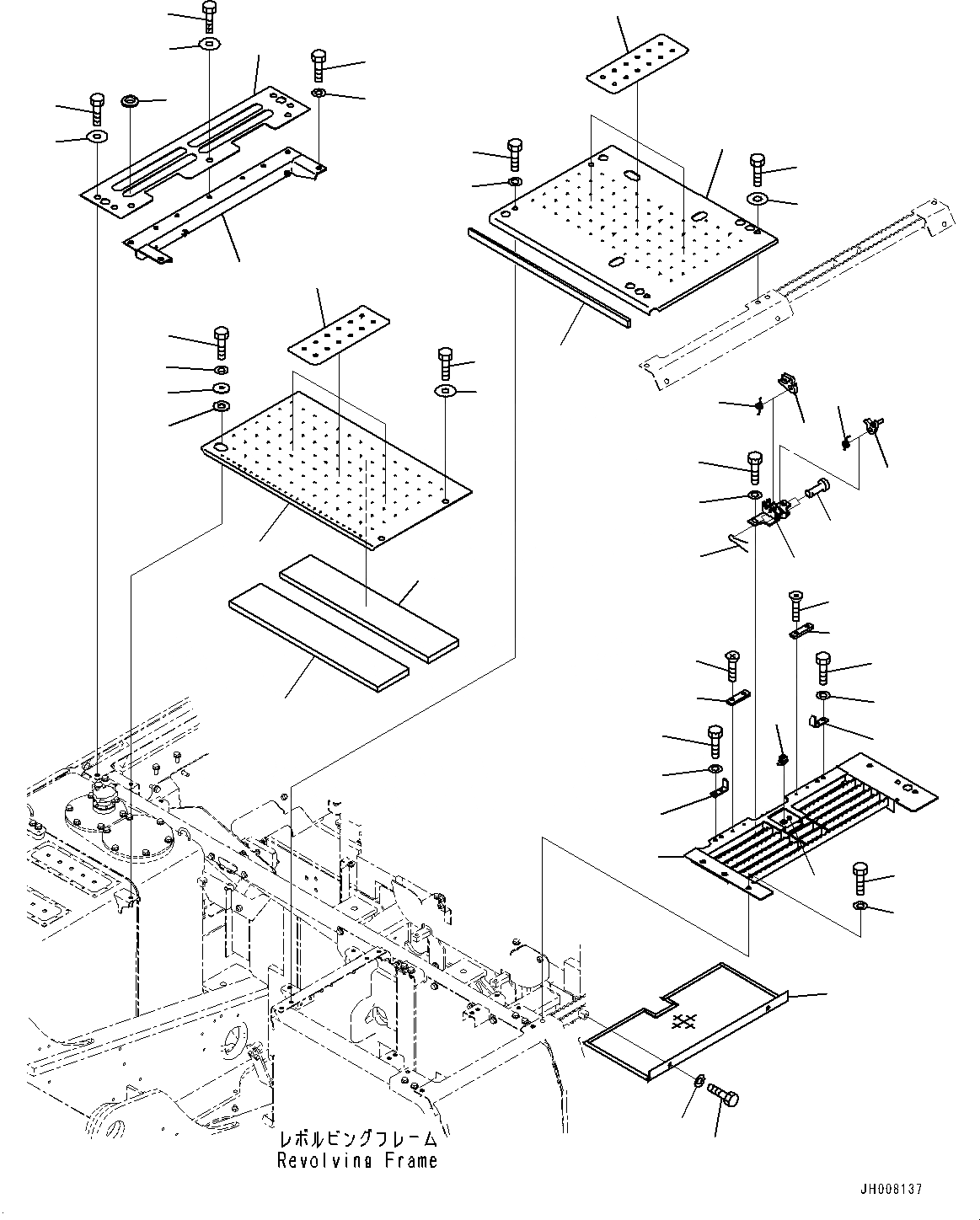 レボルビングフレーム
Revolving Frame

JH008137