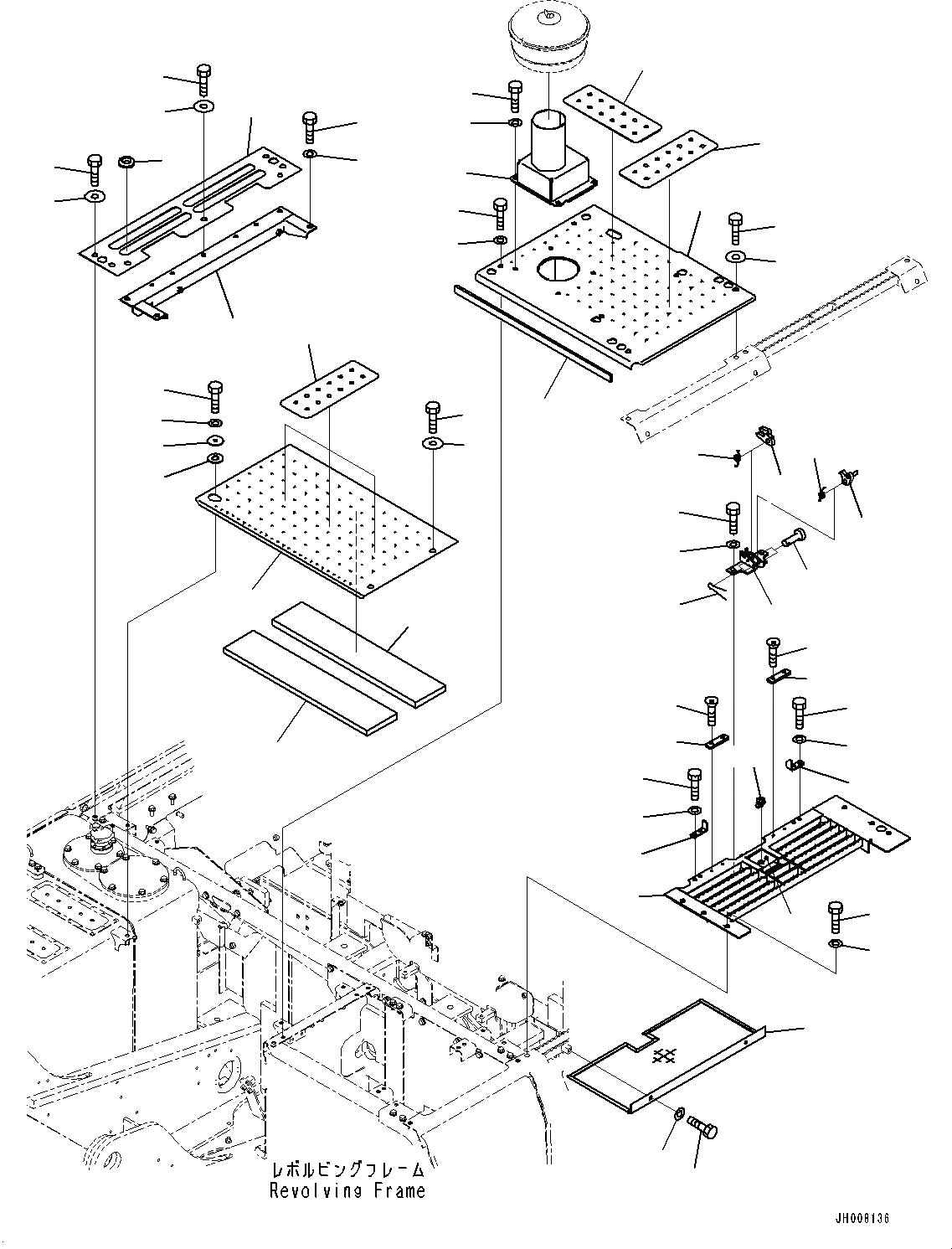 レボルビングフレーム
Revolving Frame

JH008136