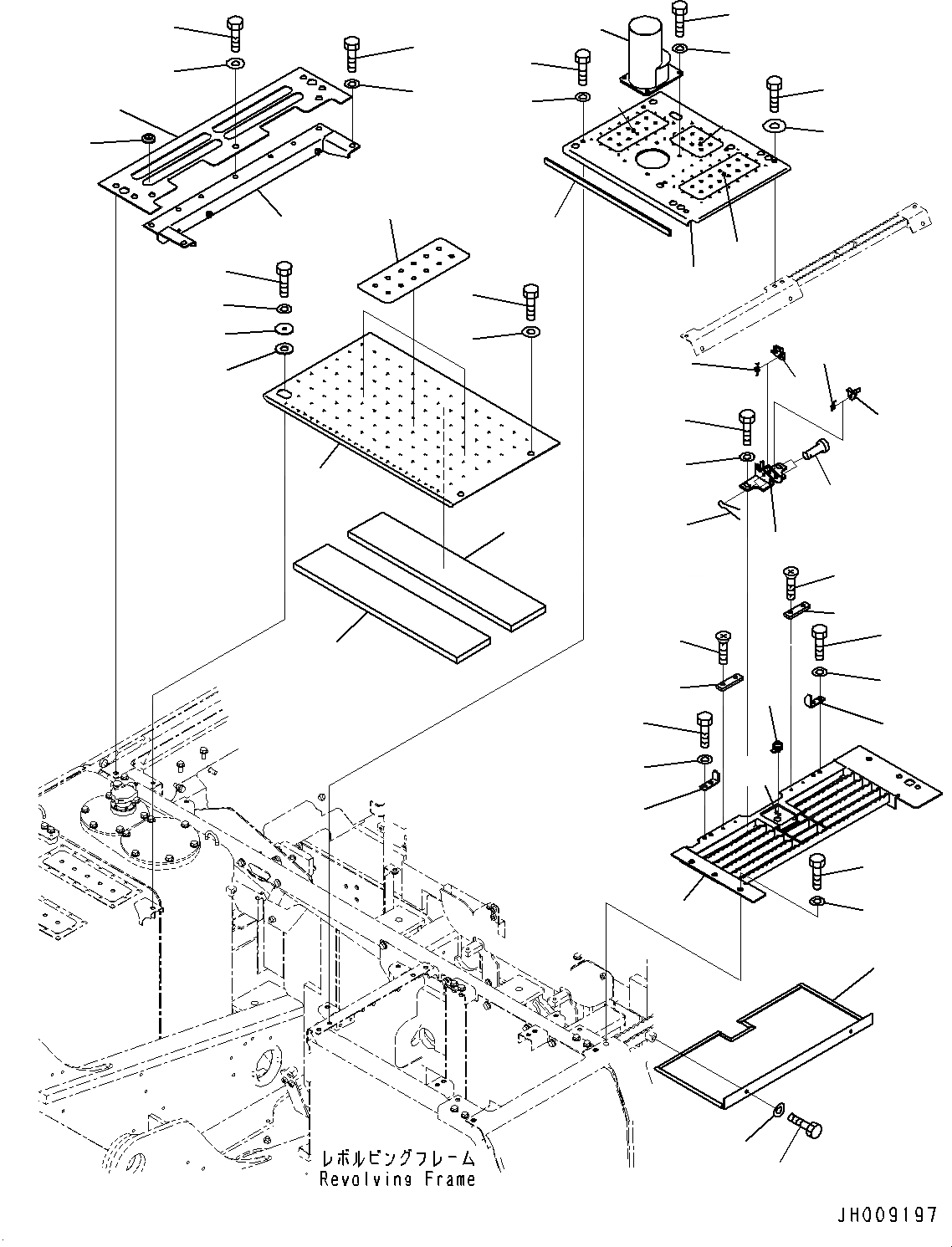 レボルビングフレーム
Revolving Frame

JH009197