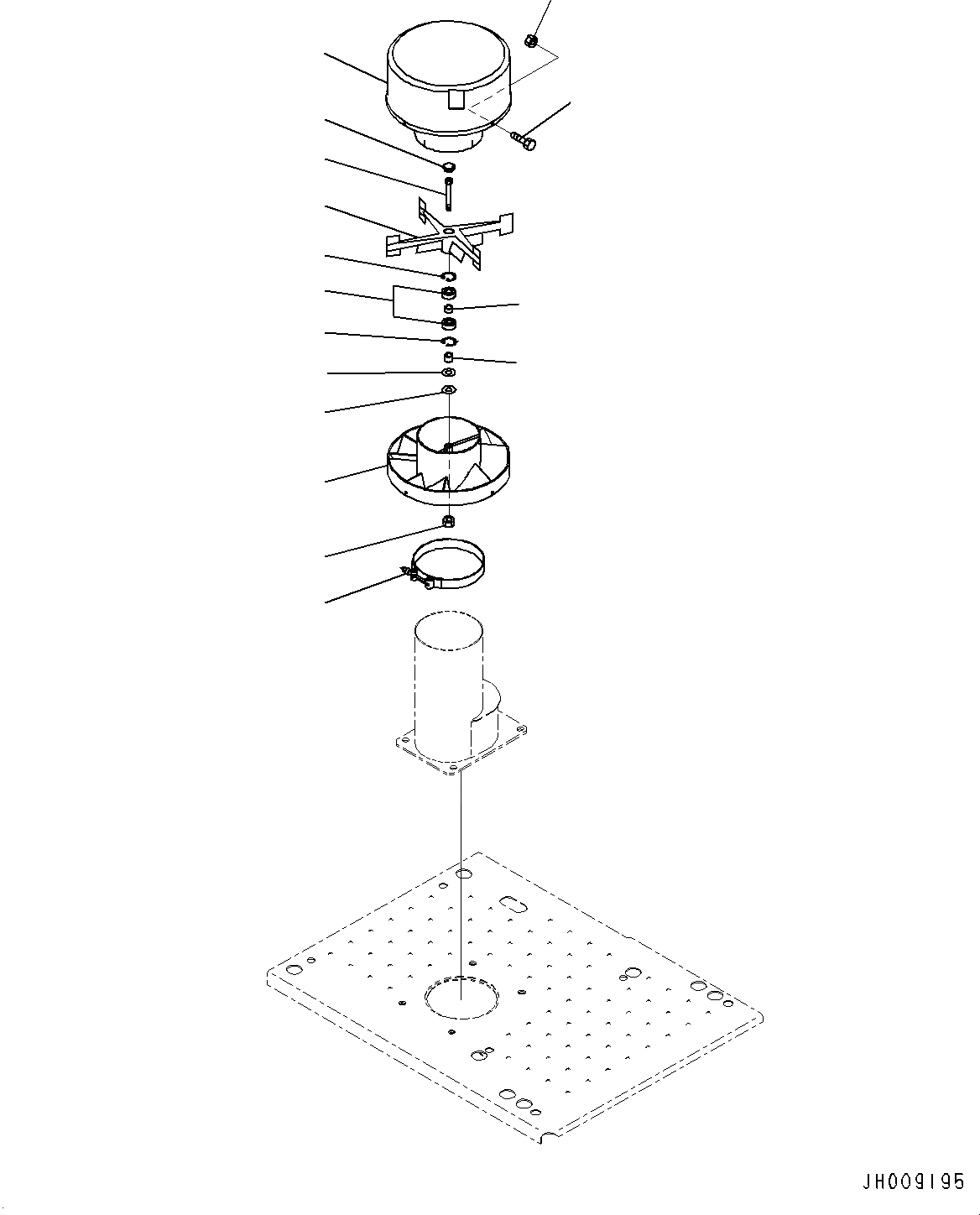 JH009195