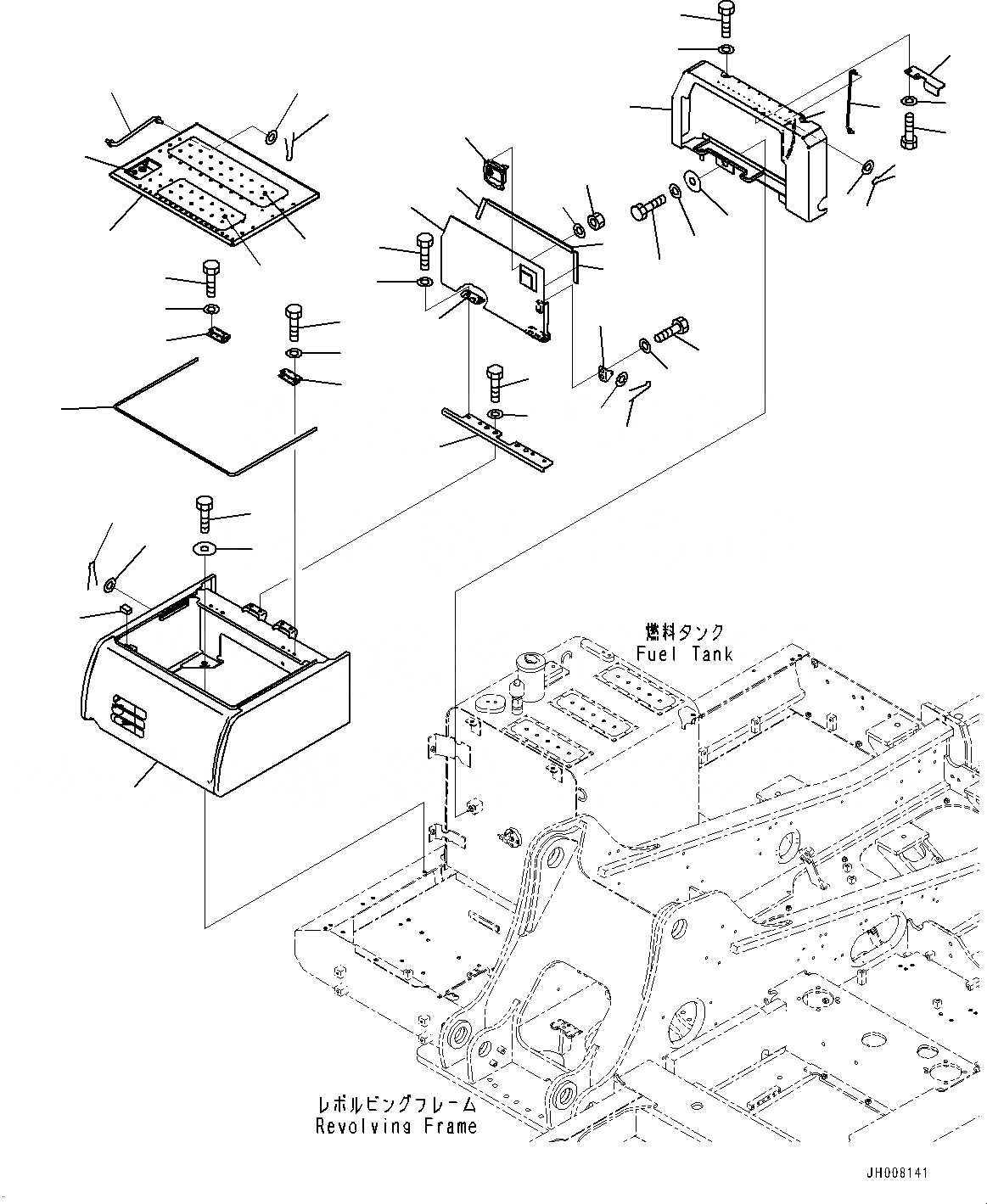 燃料タンク
Fuel Tank

レボルビングフレーム
Revolving Frame

JH008141