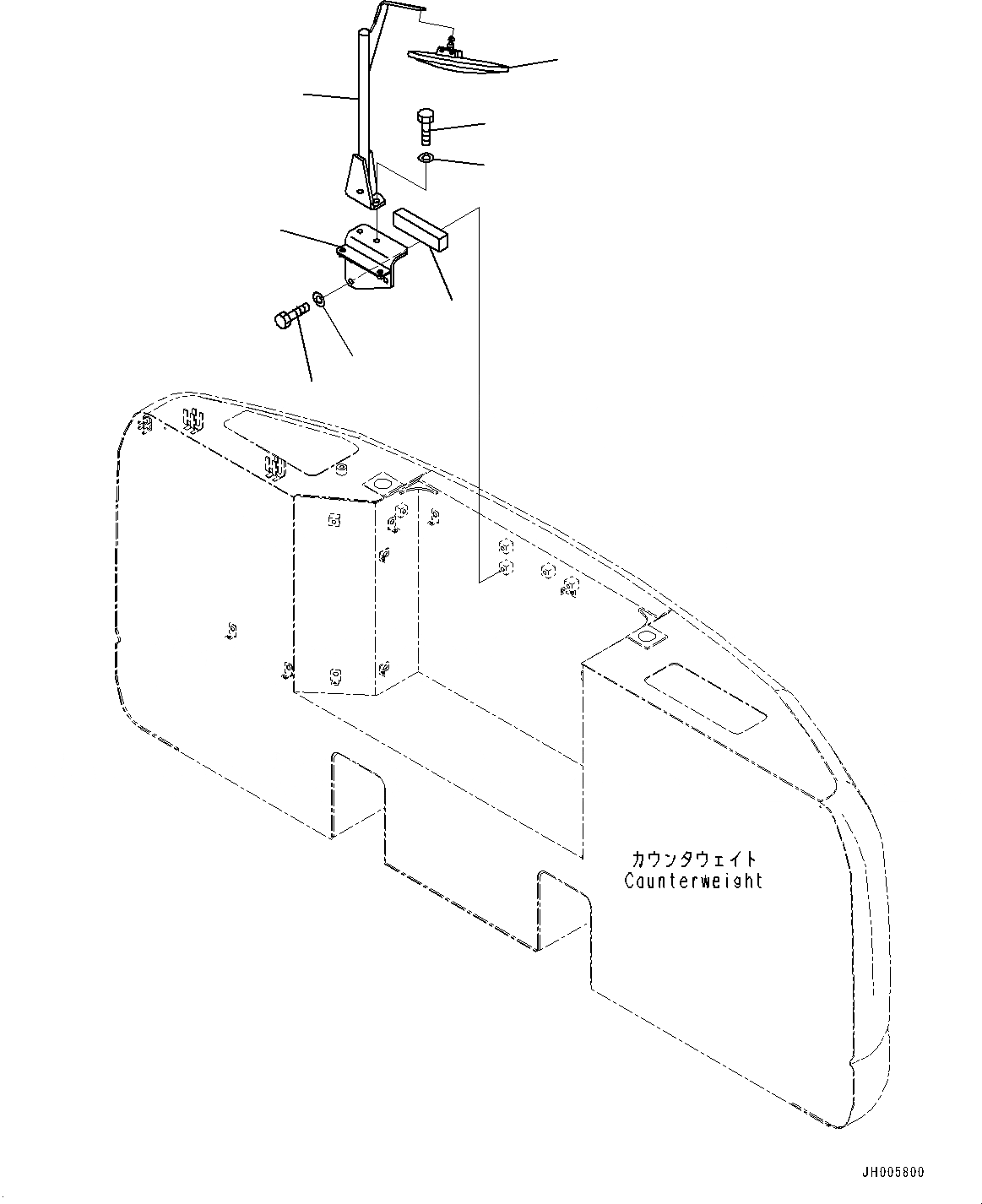 カウンタウェイト
Counterweight

JH005800