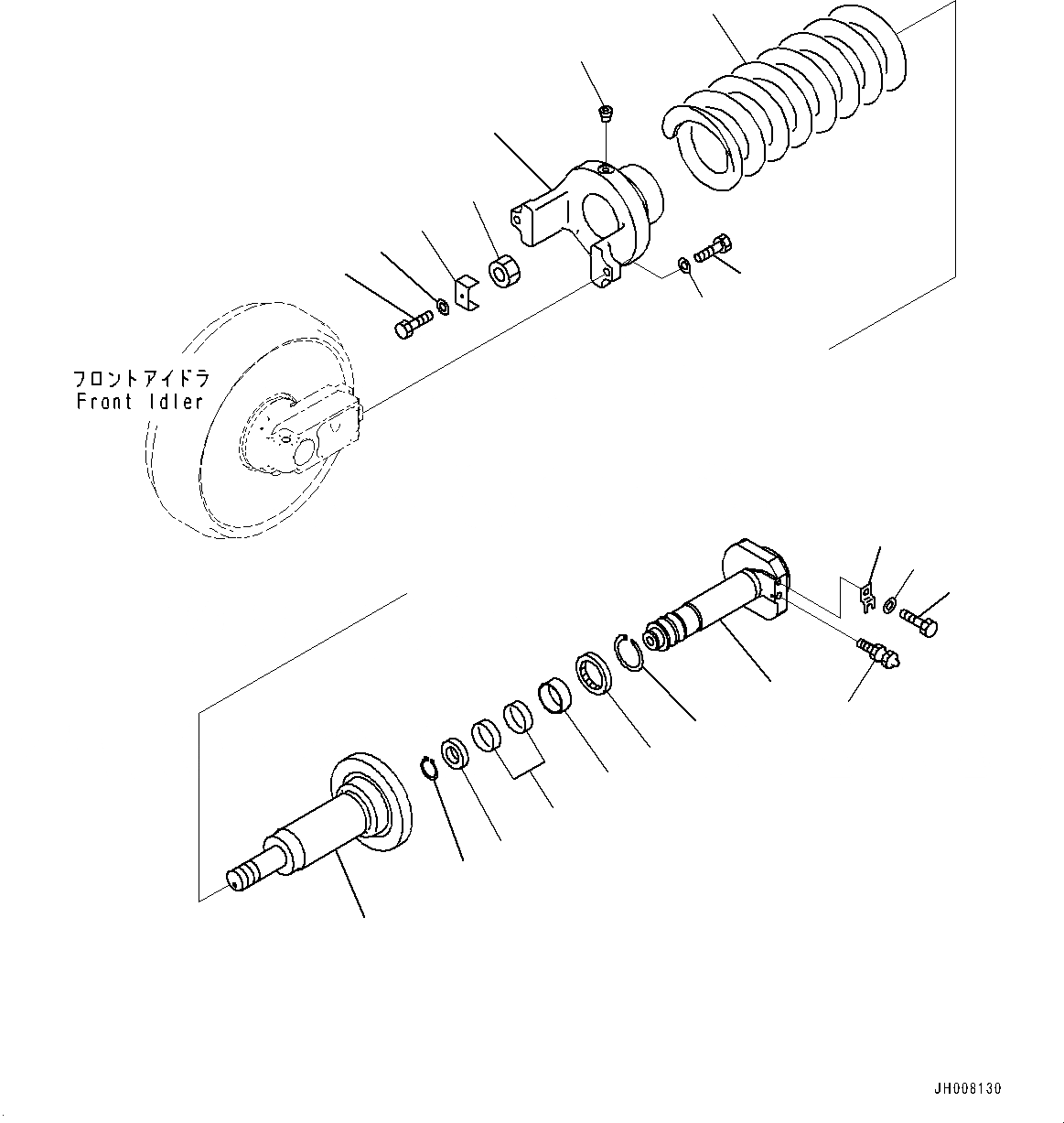 フロントアイドラ
Front Idler

JH008130