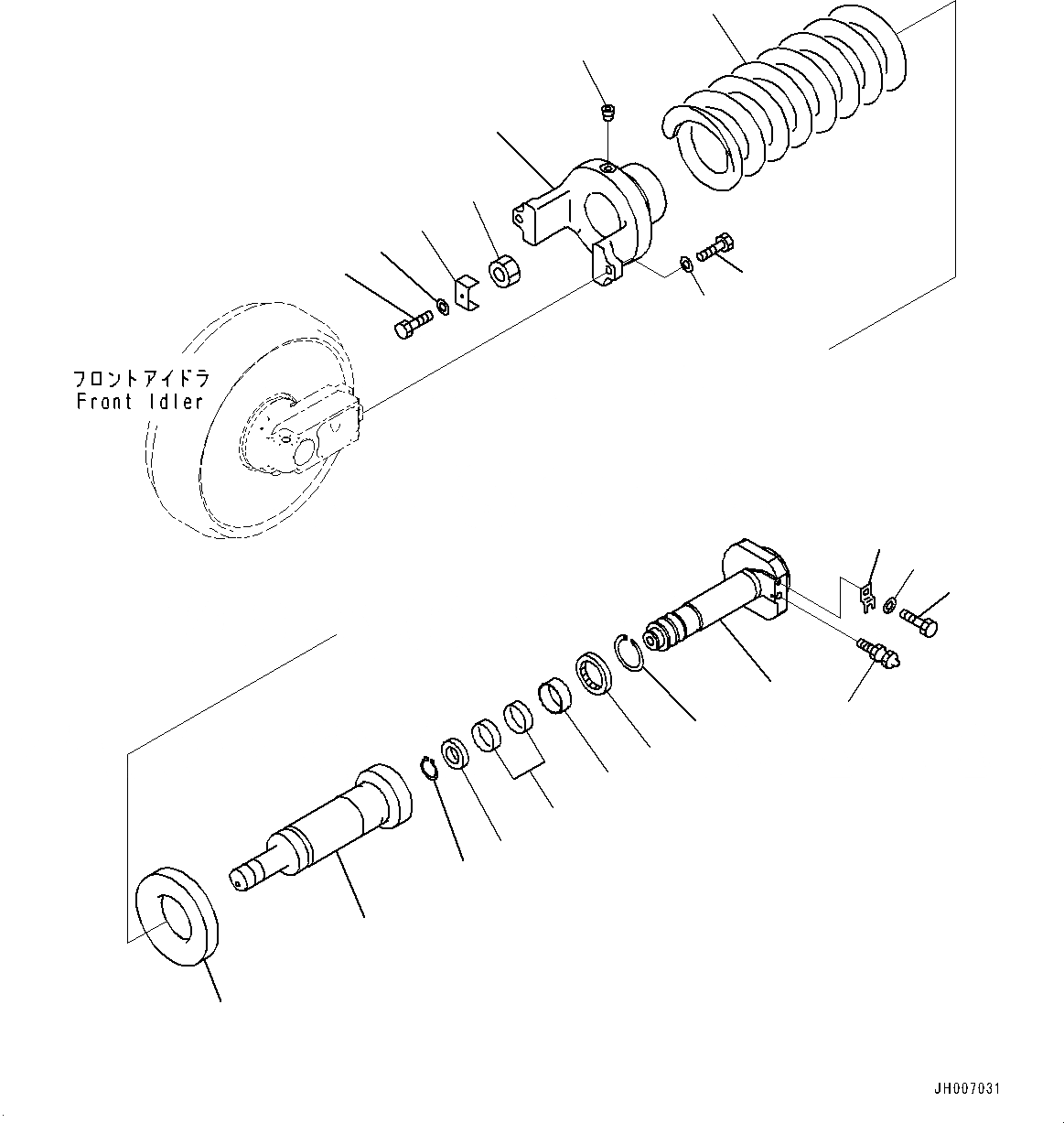 フロントアイドラ
Front Idler

JH007031