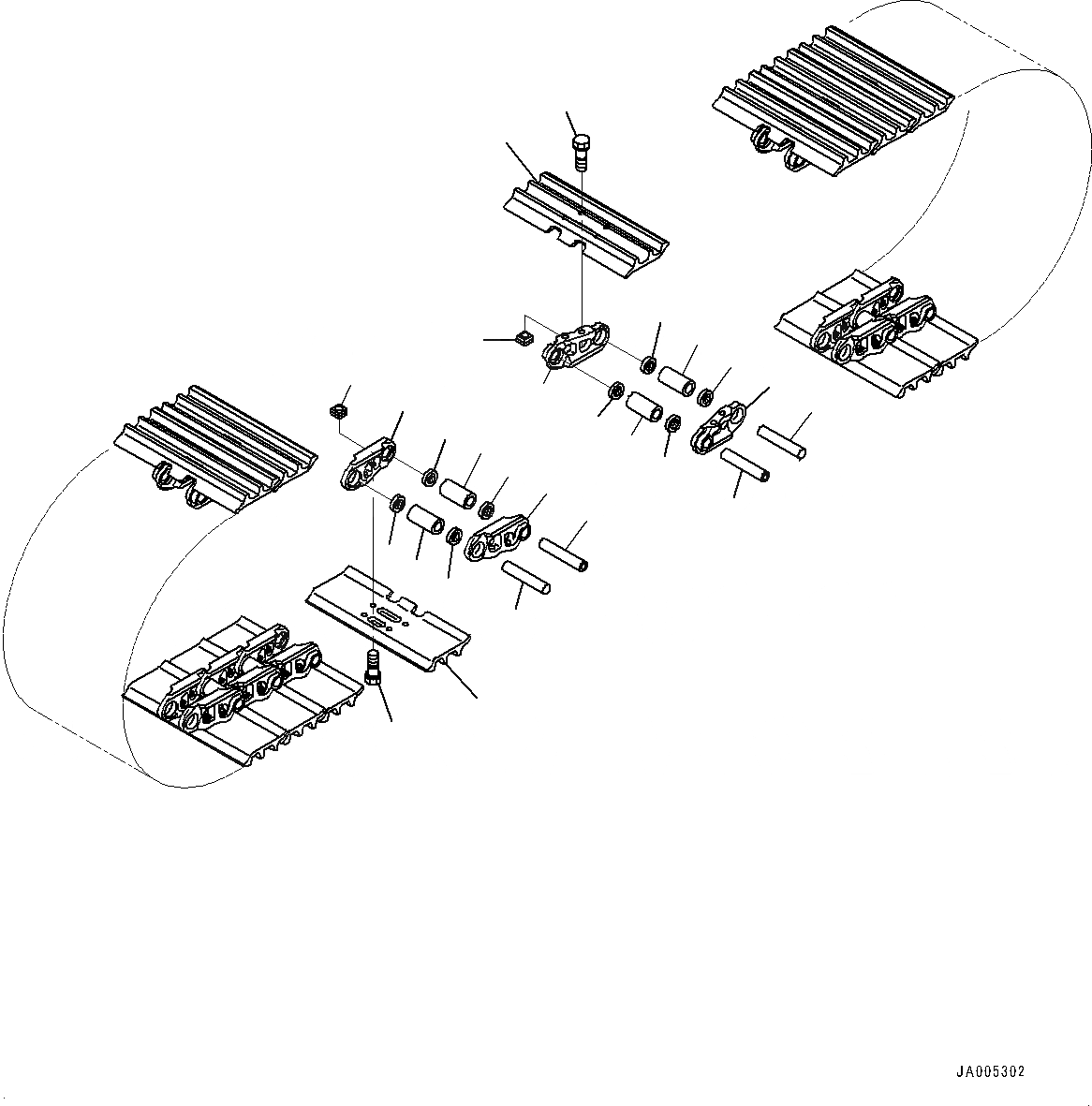 JA005302