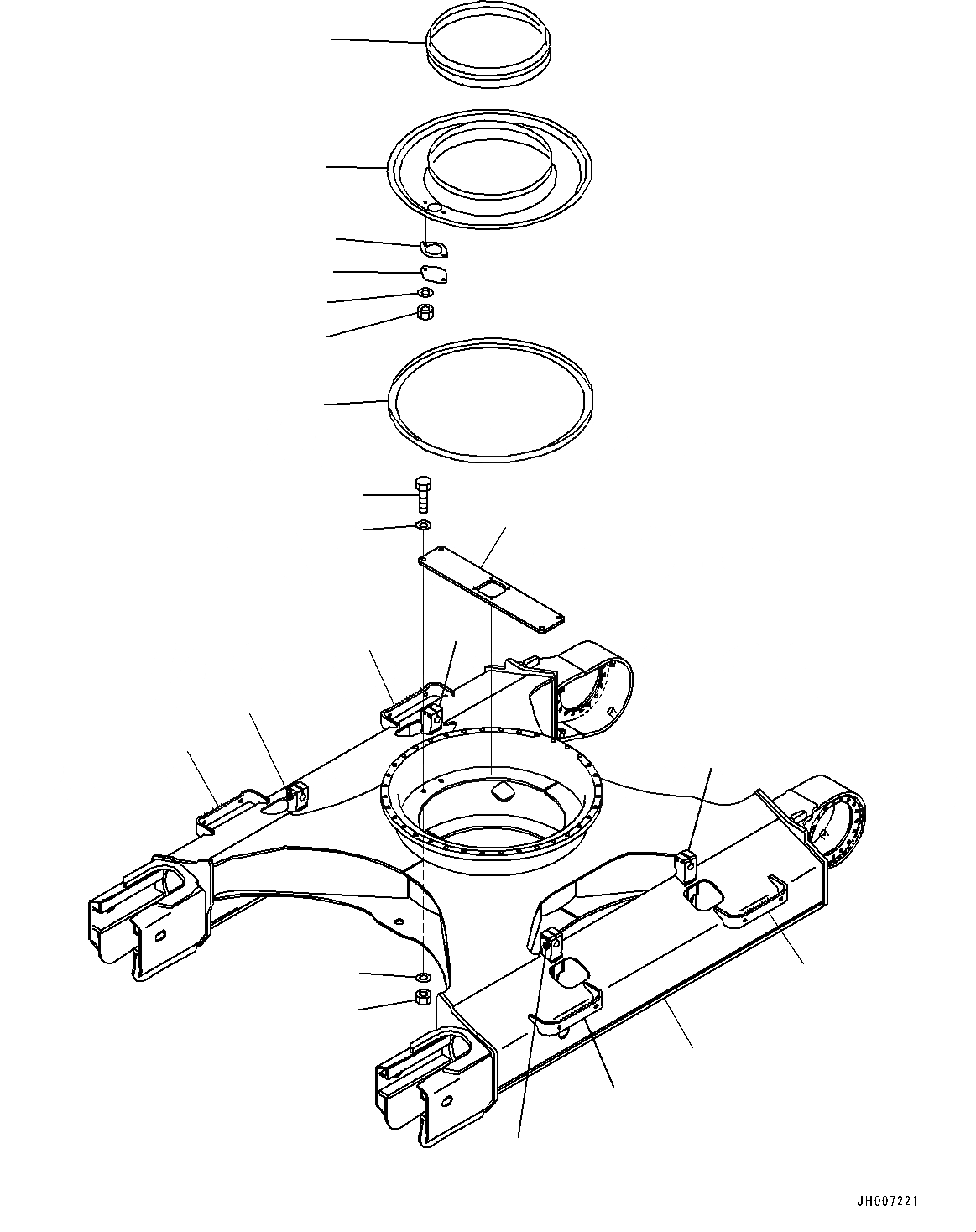 JH007221