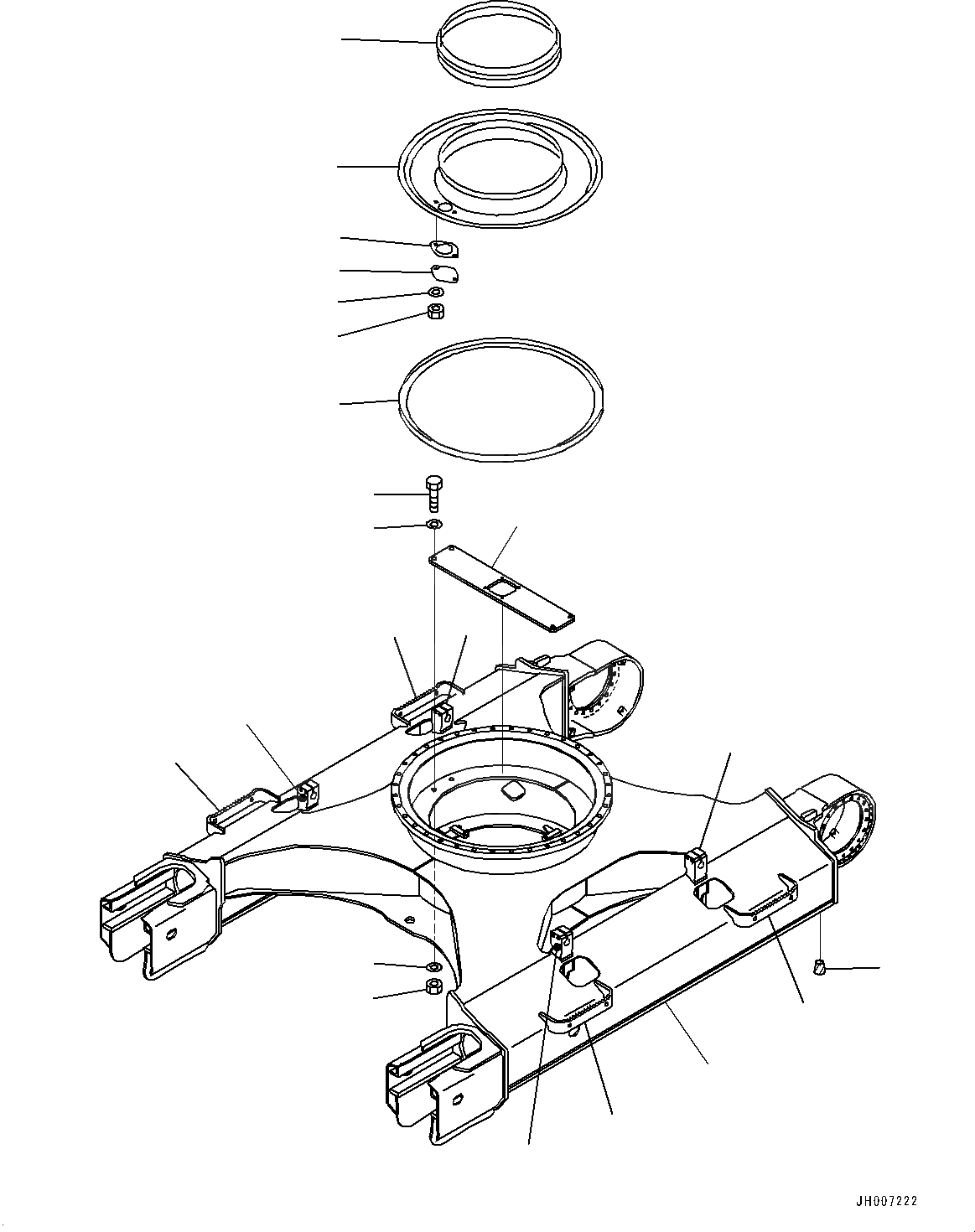 JH007222