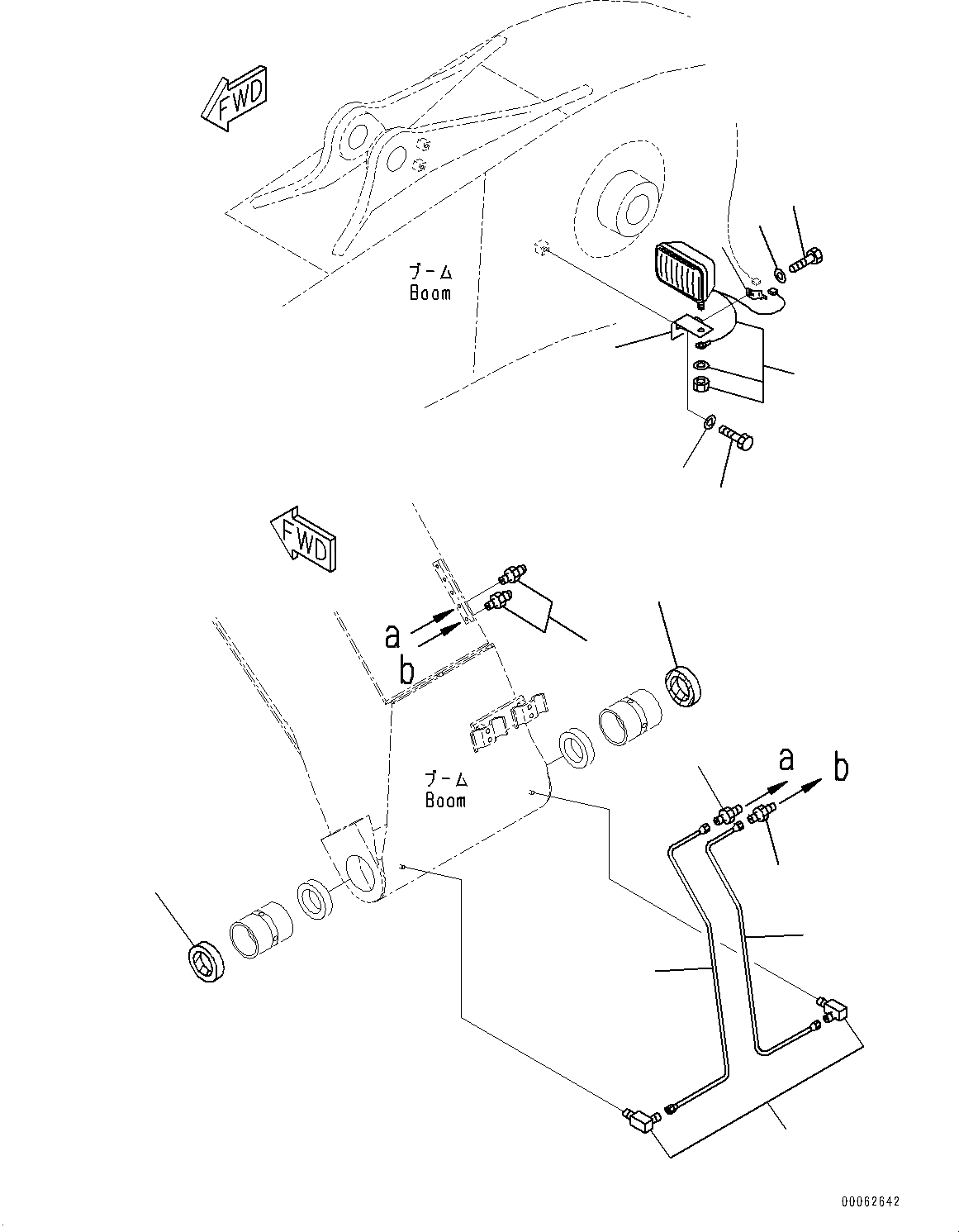 FWD

ブーム
Boom

FWD

a
b

ブーム
Boom

a
b

00062642