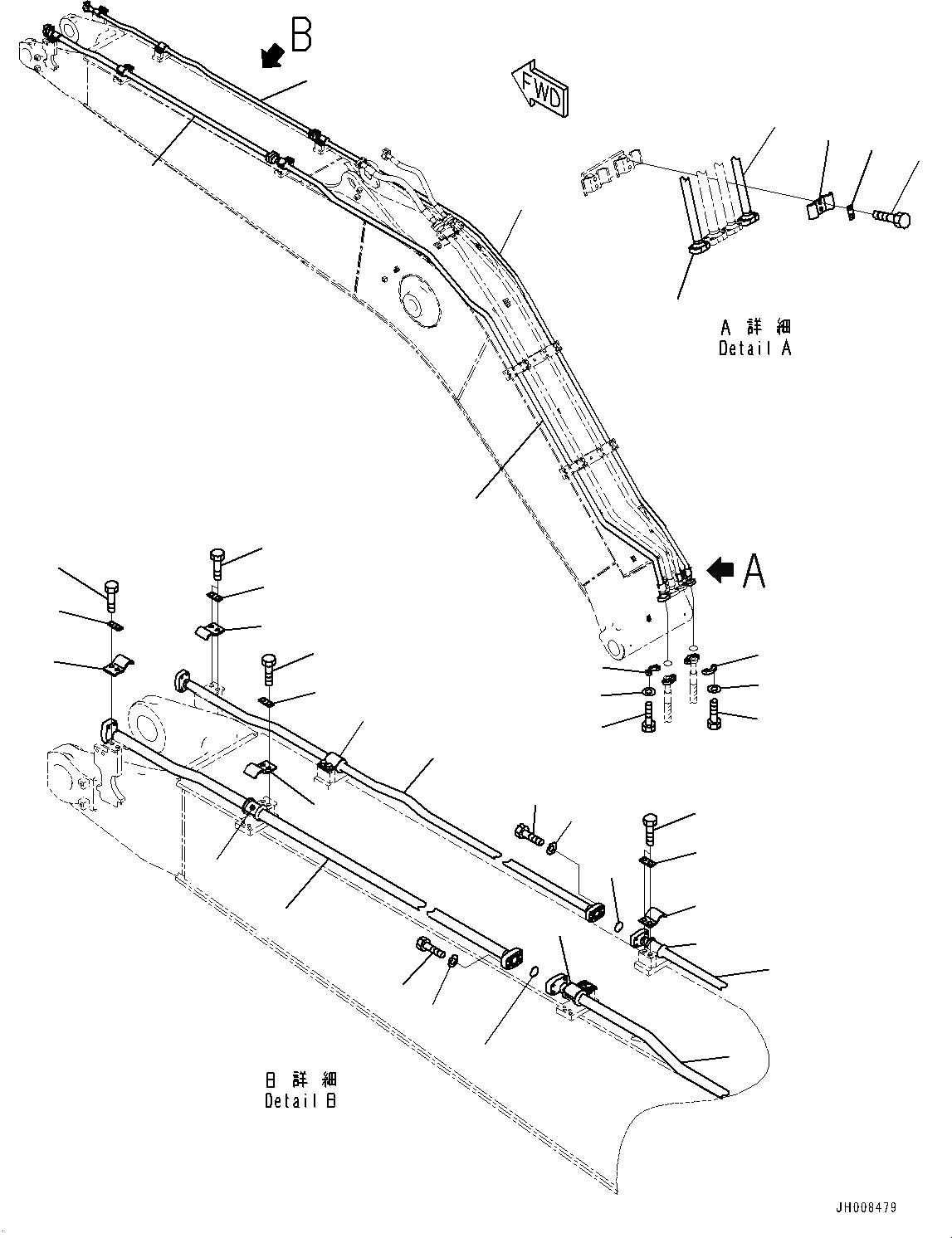 B

FWD

A 詳 細
Detail A

A

B 詳 細
Detail B

JH008479