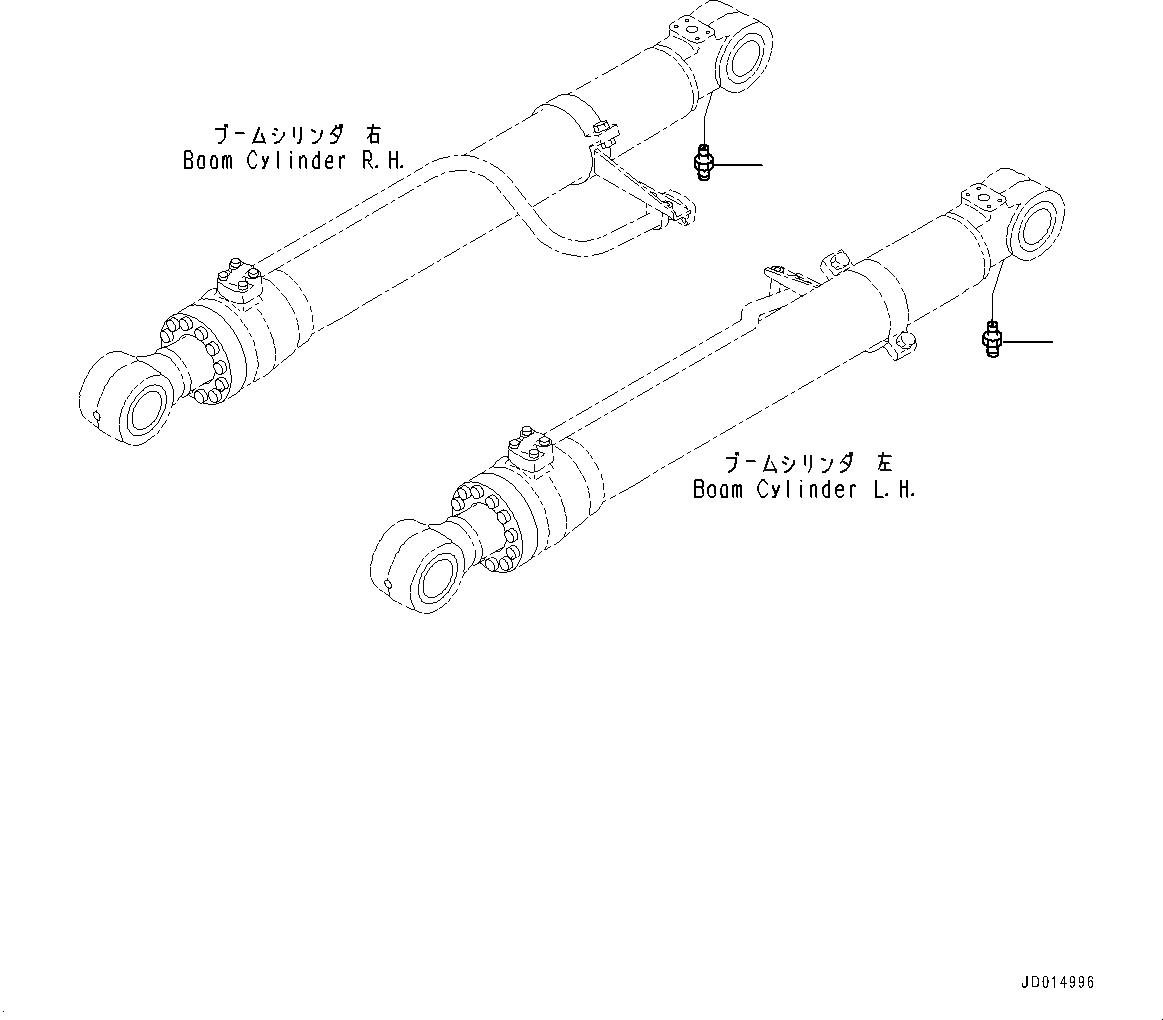 ブームシリンダ 右
Boom Cylinder R.H.

ブームシリンダ 左
Boom Cylinder L.H.

JD014996