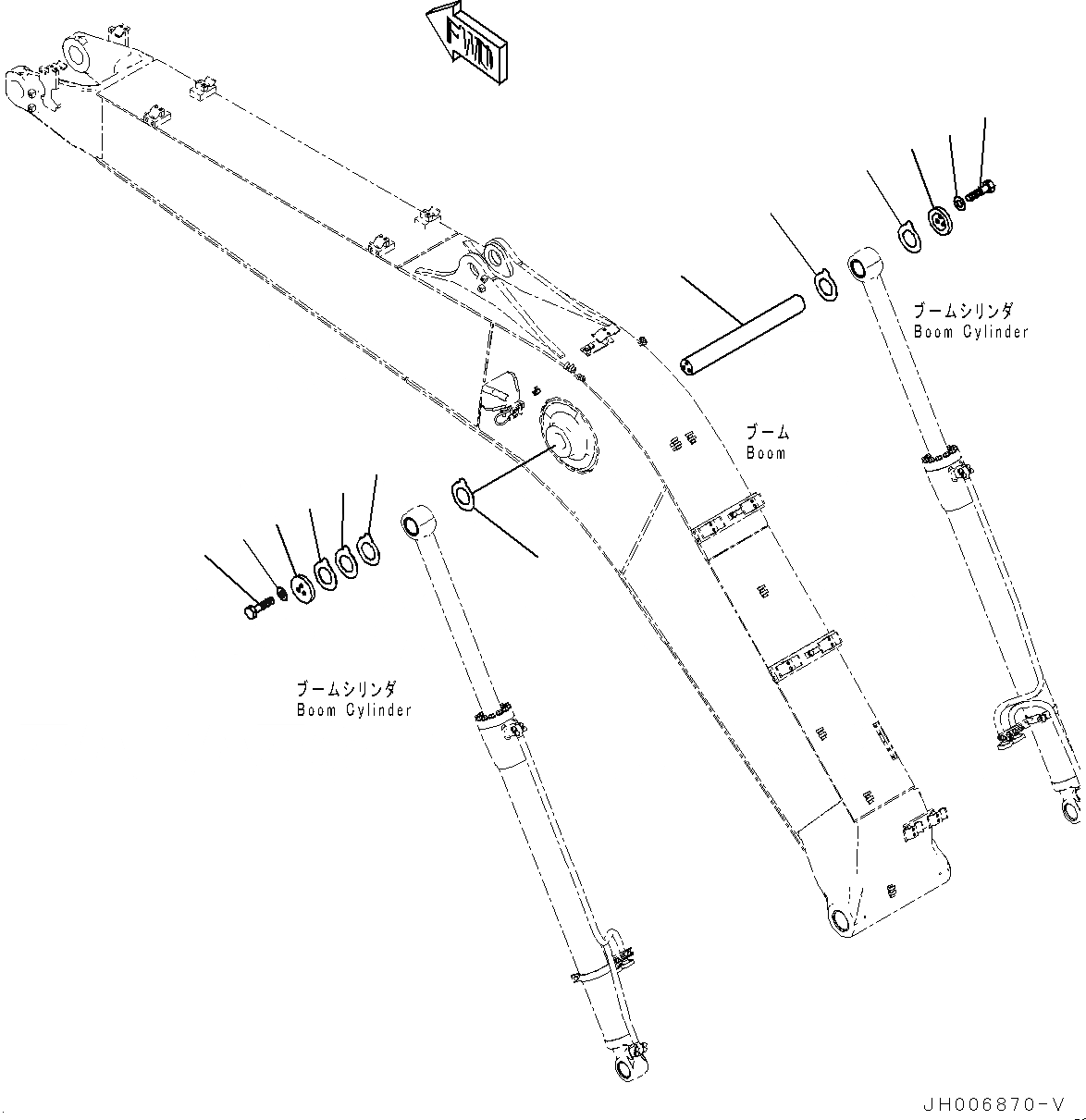 FWD

ブームシリンダ
Boom Cylinder

ブーム
Boom

ブームシリンダ
Boom Cylinder

JH006870-V