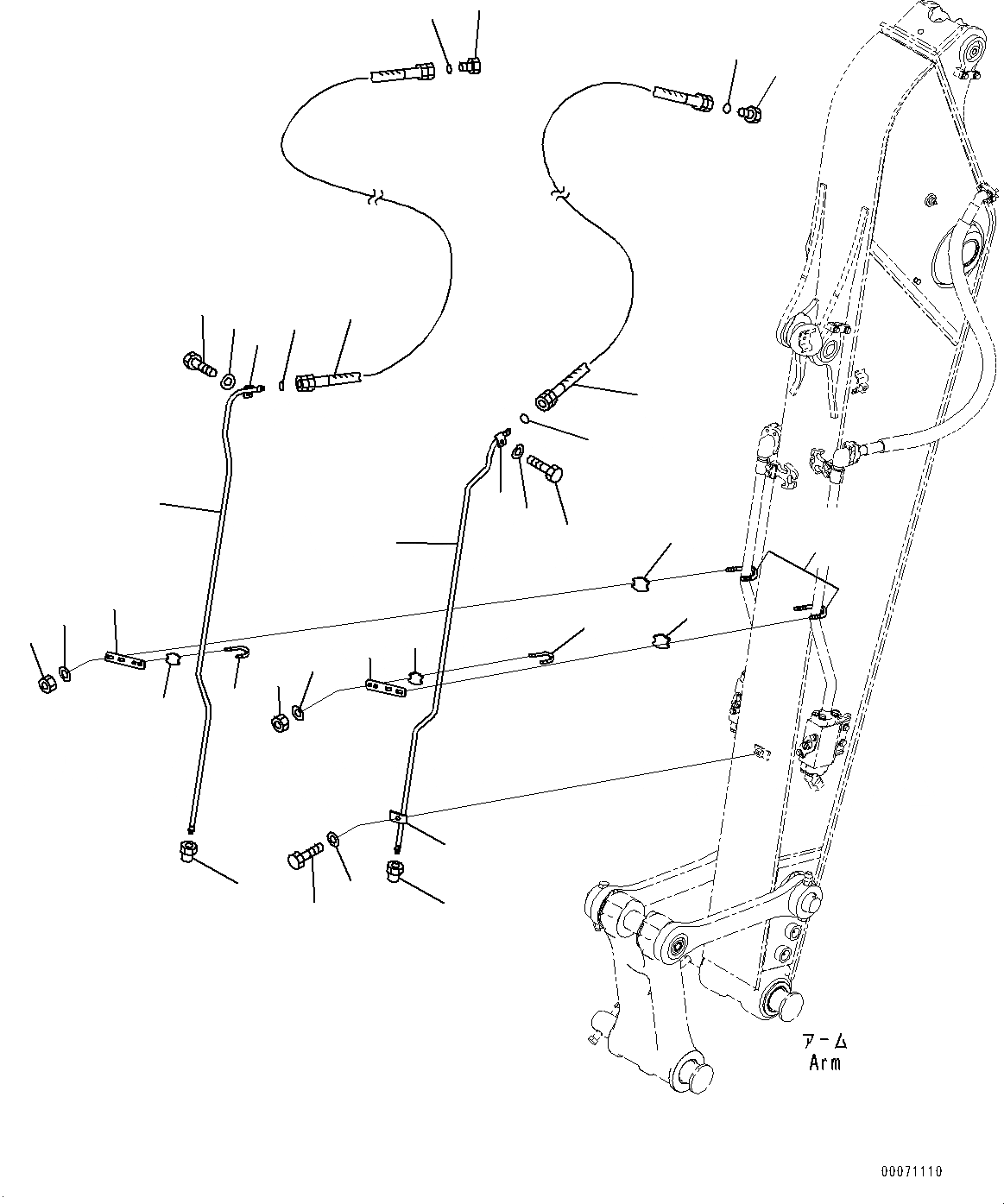 アーム
Arm

00071110