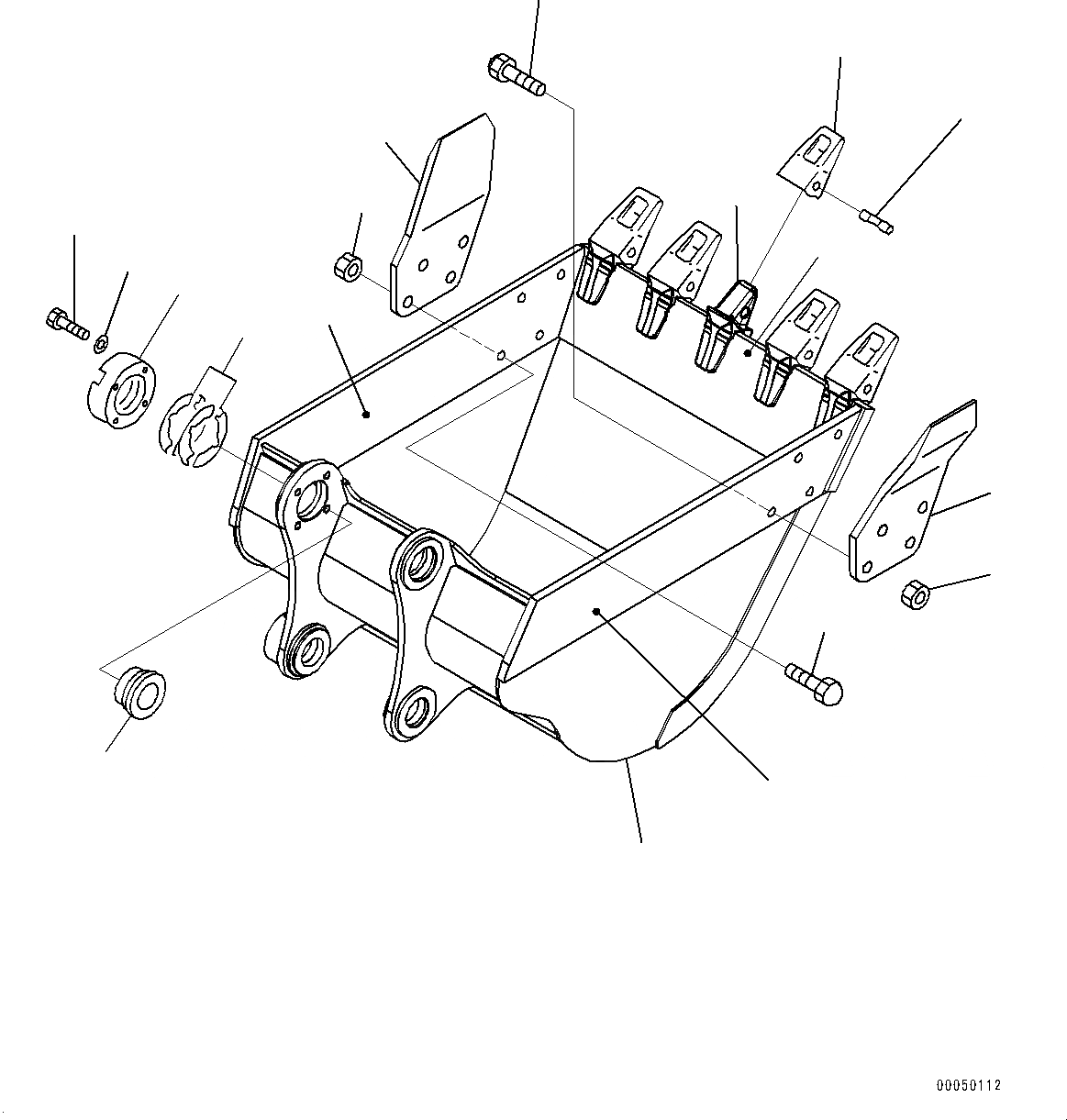 00050112