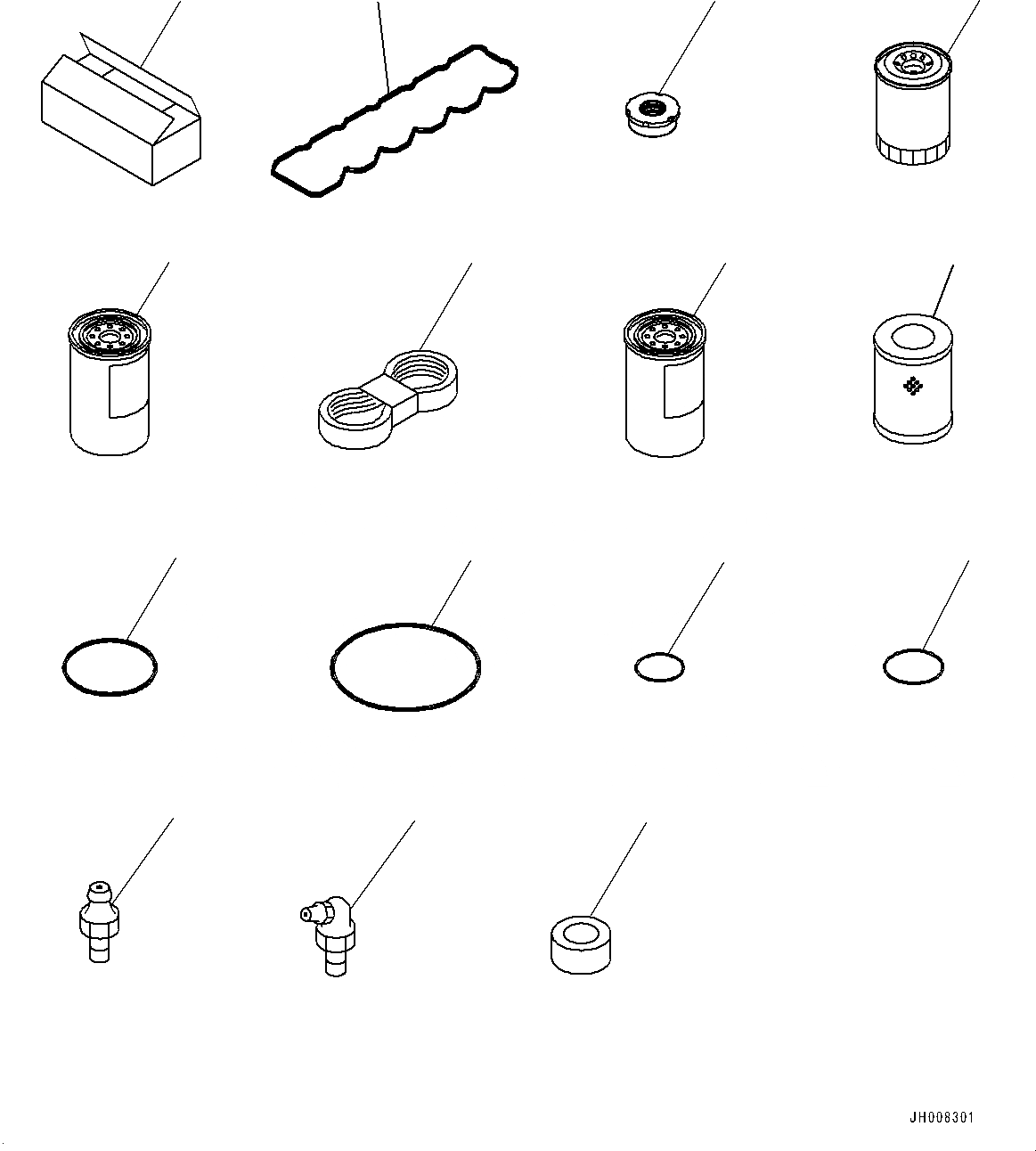 JH008301