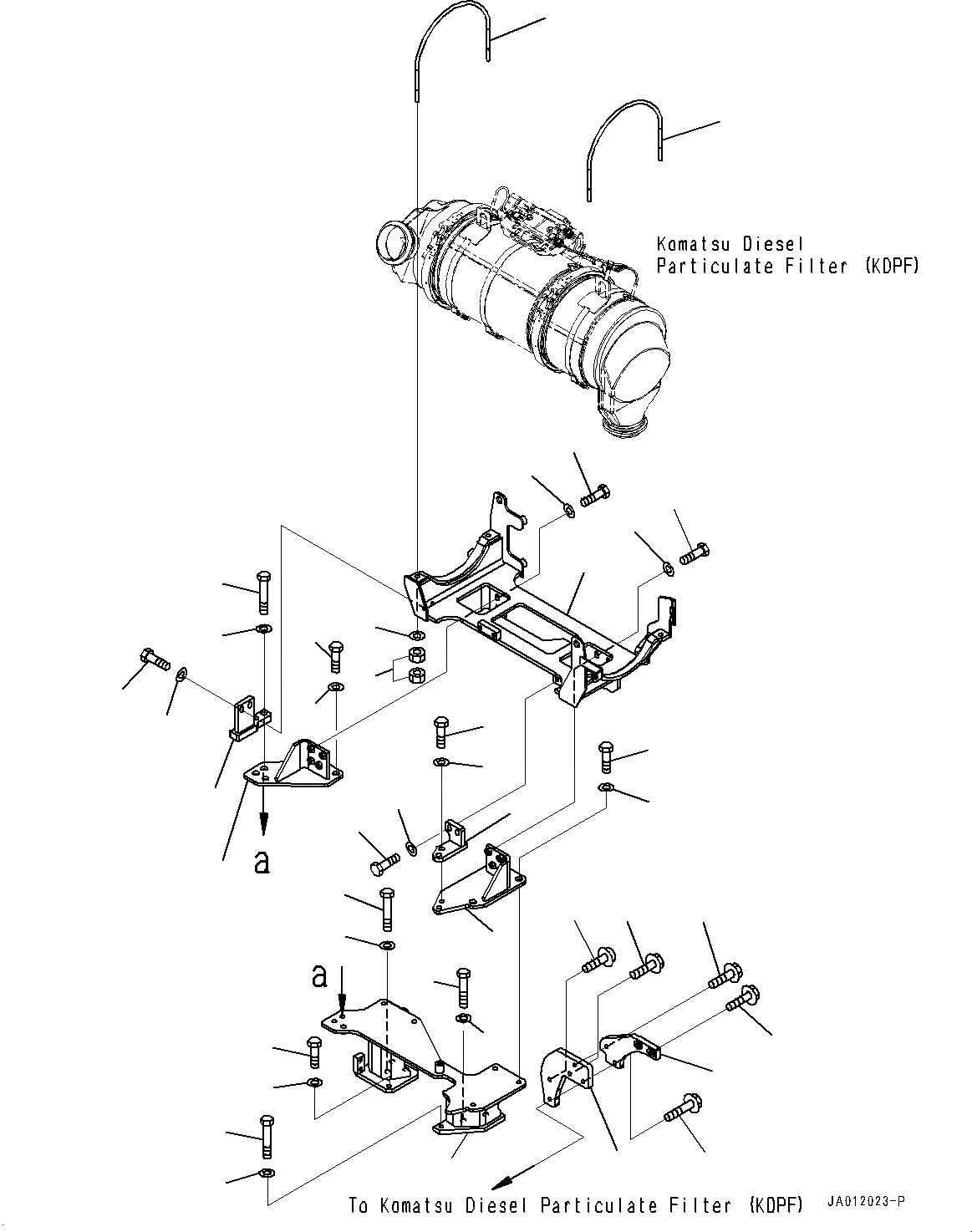 Komatsu Diesel Particulate Filter (KDPF)

a

a

To Komatsu Diesel Particulate Filter (KDPF)

JA012023-P