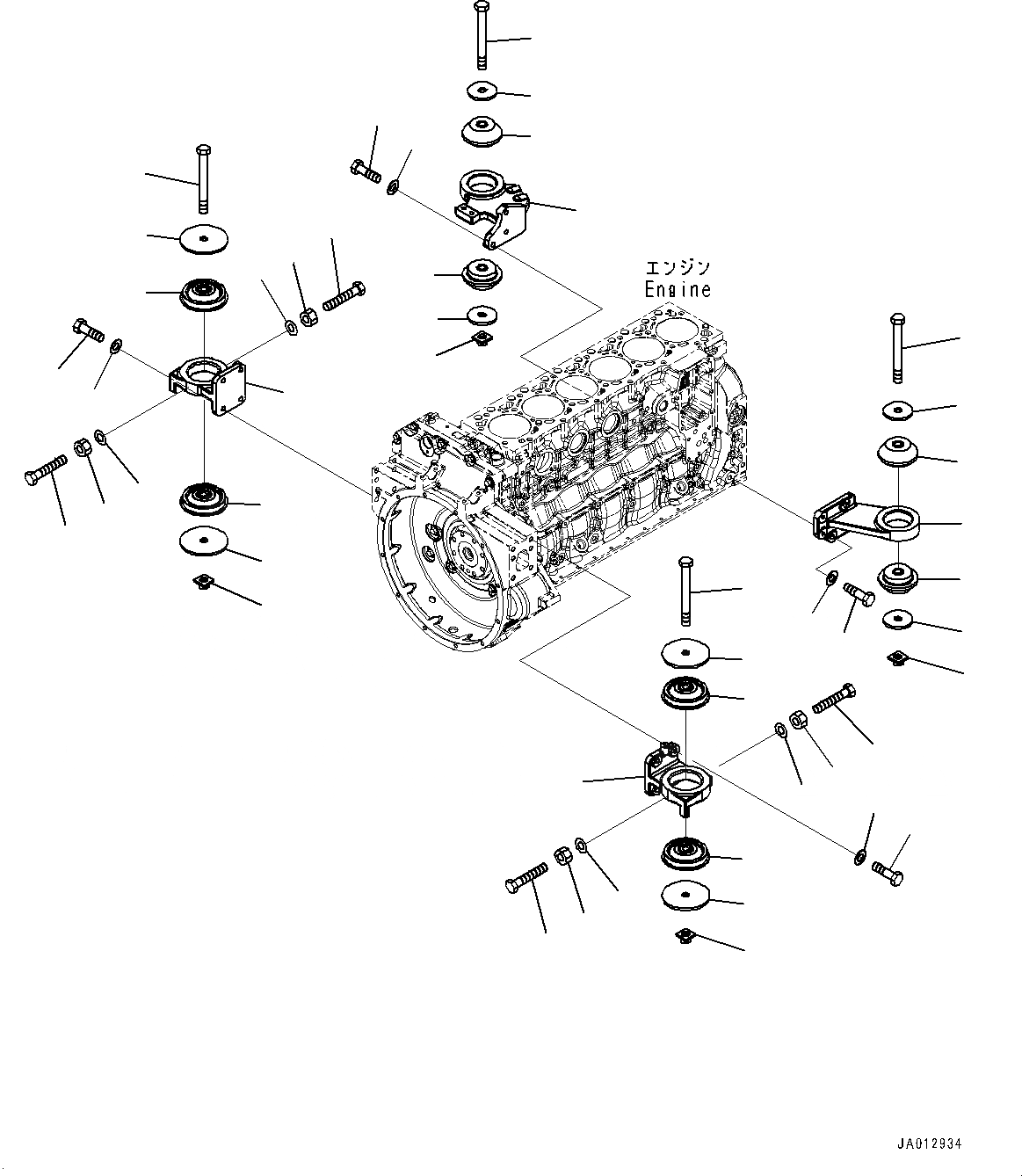 エンジン
Engine

JA012934