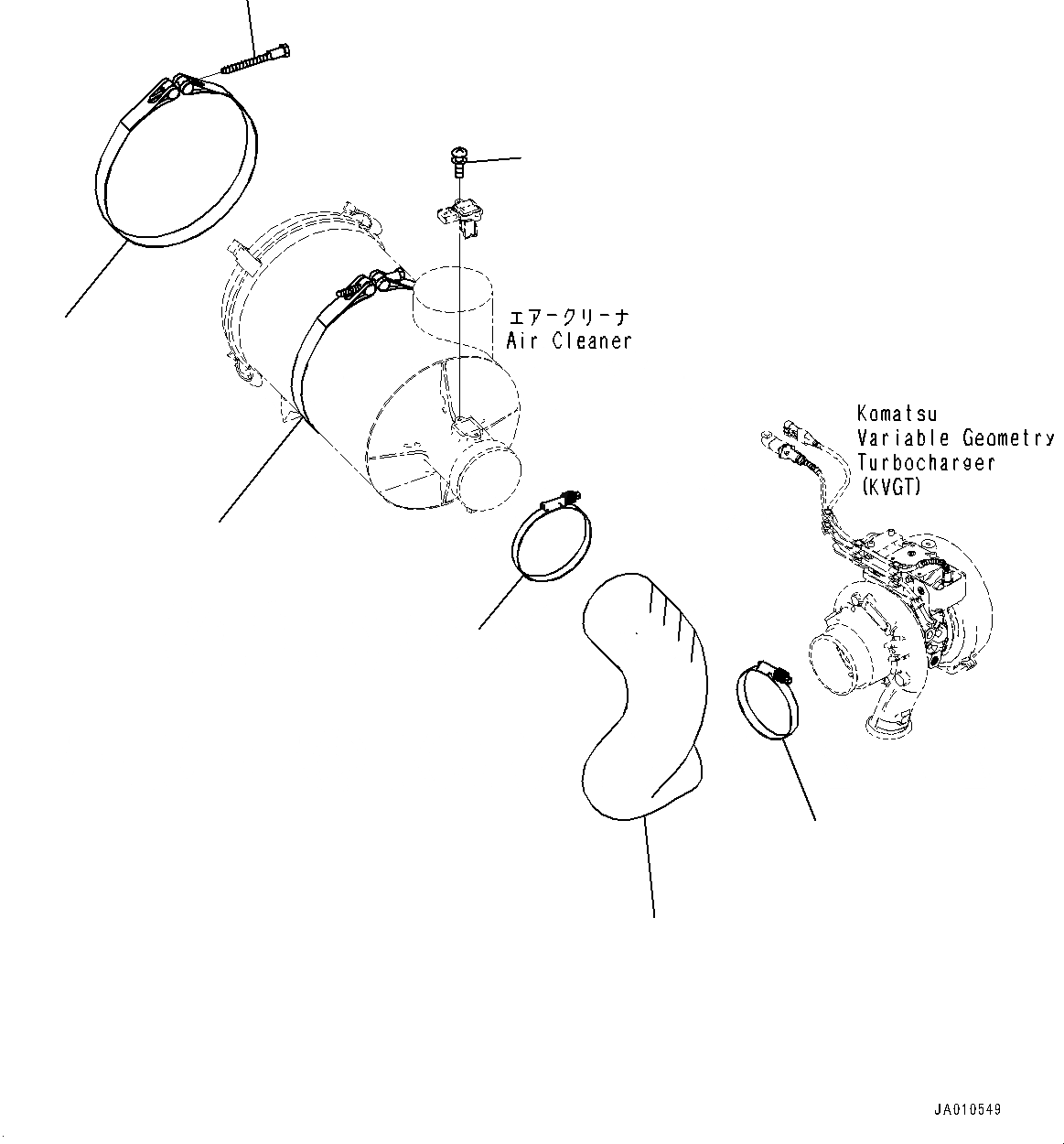 エアークリーナ
Air Cleaner

Komatsu
Variable Geometry
Turbocharger
(KVGT)

JA010549