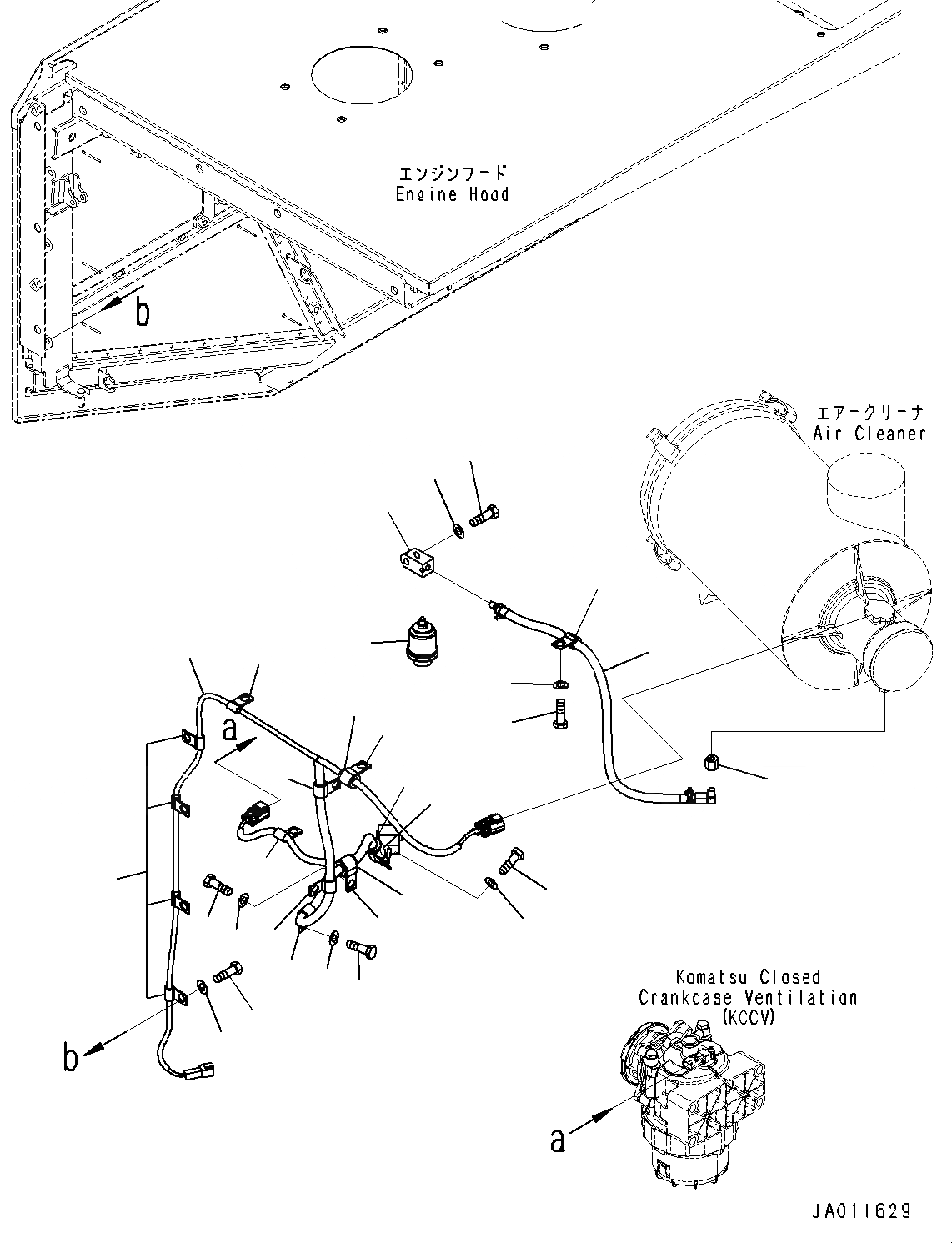 エンジンフード
Engine Hood

b

エアークリーナ
Air Cleaner

a

b

Komatsu Closed Crankcase Ventilation (KCCV)

a

JA011629