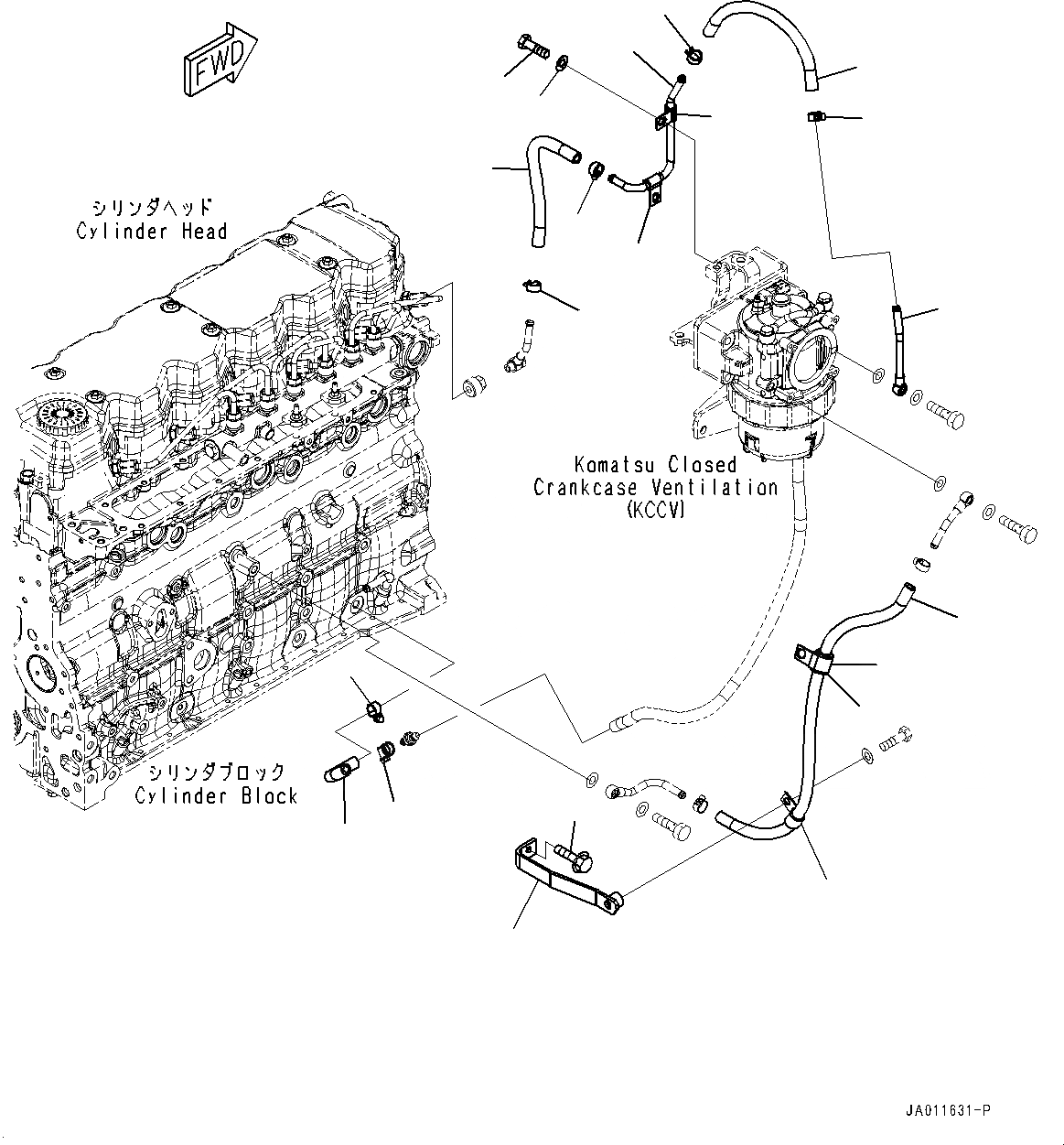 FWD

シリンダヘッド
Cylinder Head

Komatsu Closed
Crankcase Ventilation
(KCCV)

シリンダブロック
Cylinder Block

JA011631-P