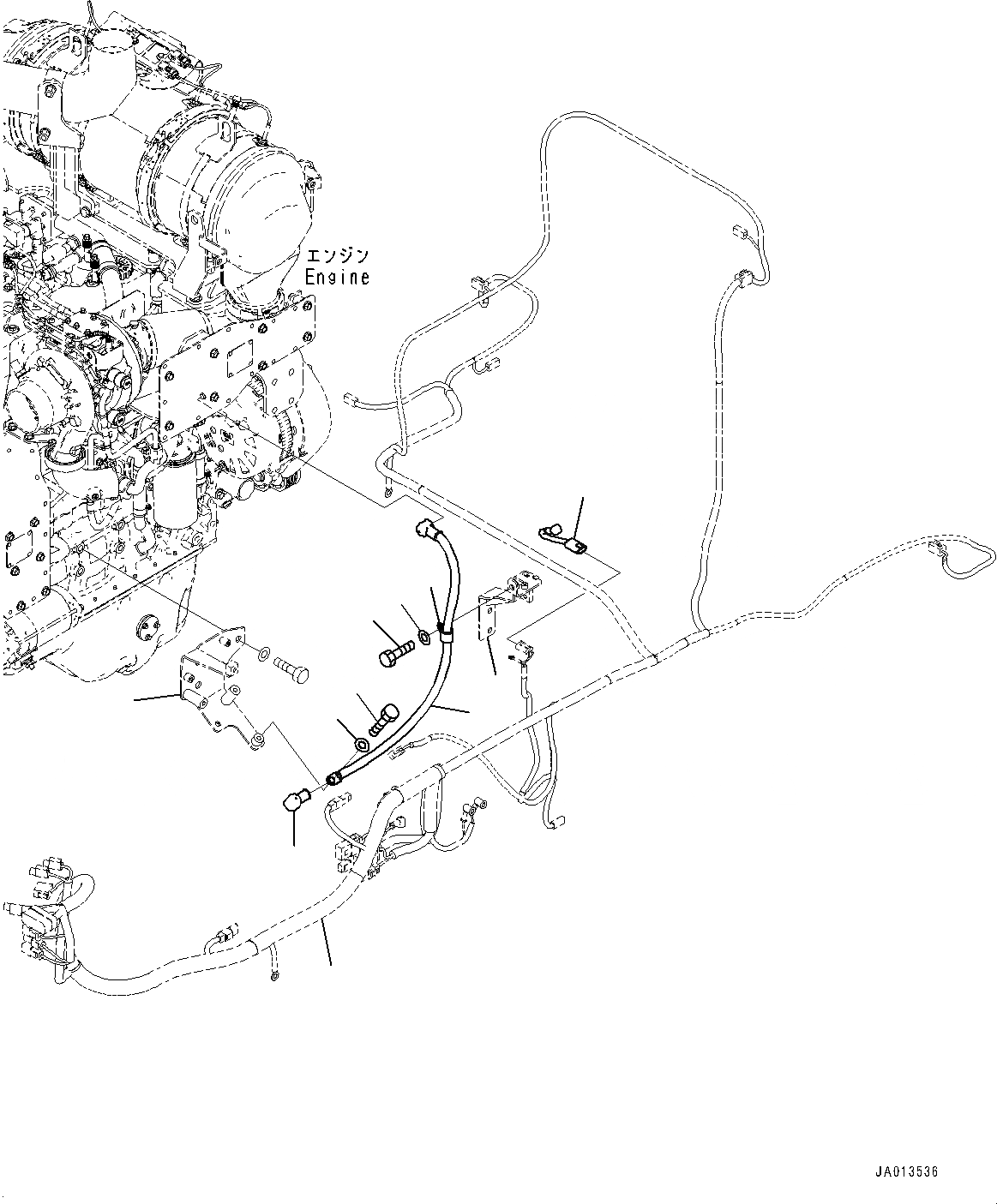 エンジン
Engine

JA013536