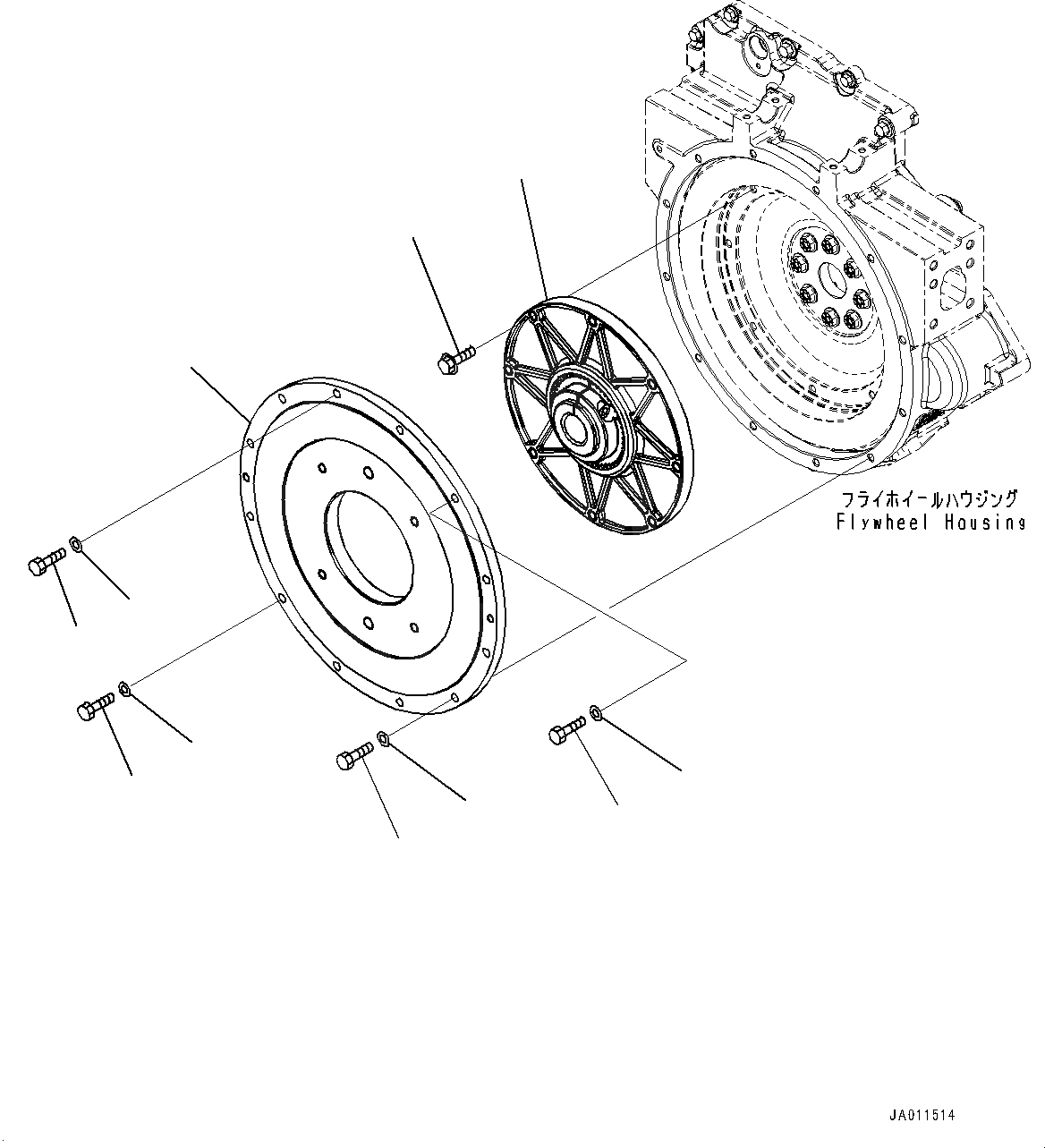 フライホイールハウジング
Flywheel Housing

JA011514