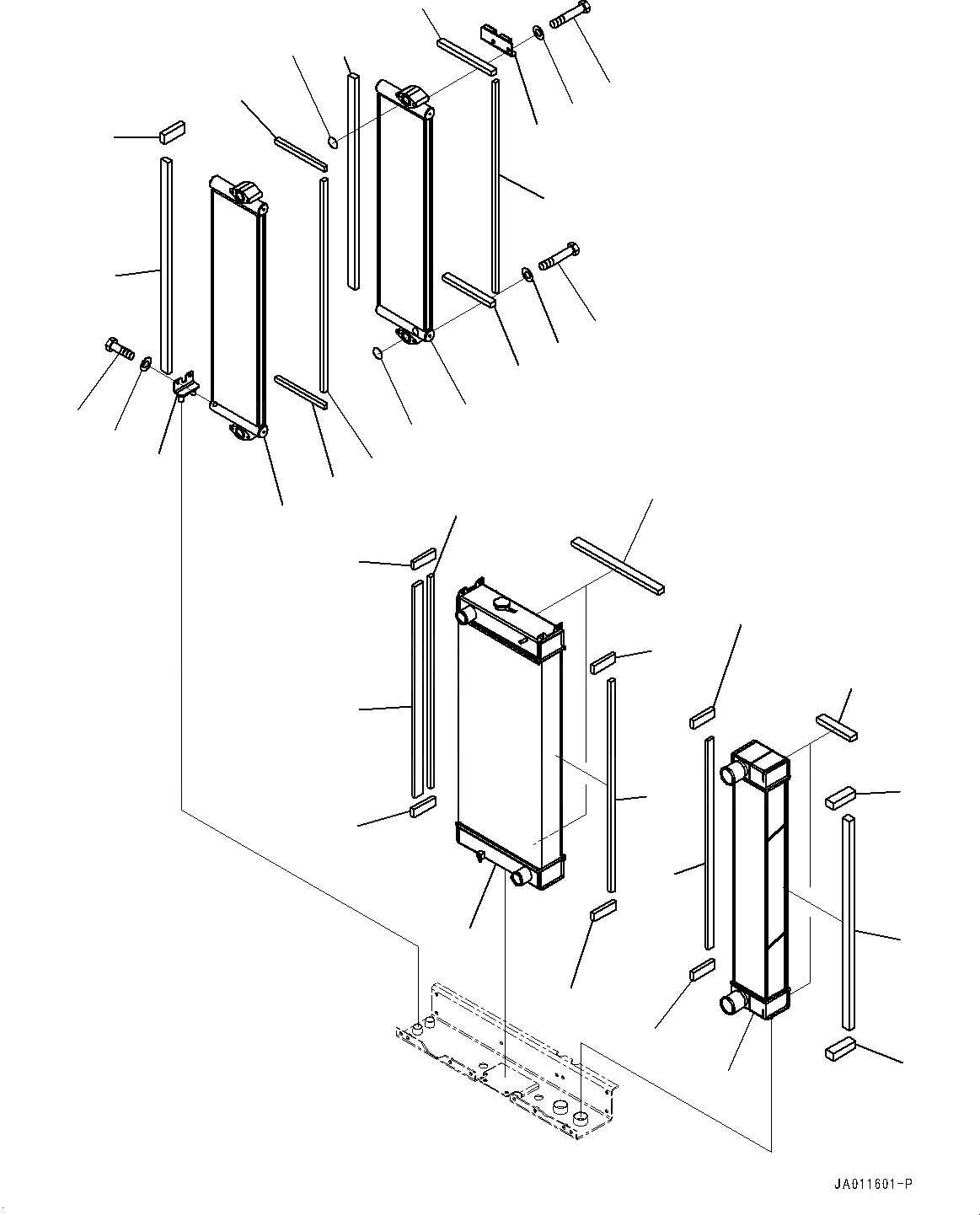 JA011601-P