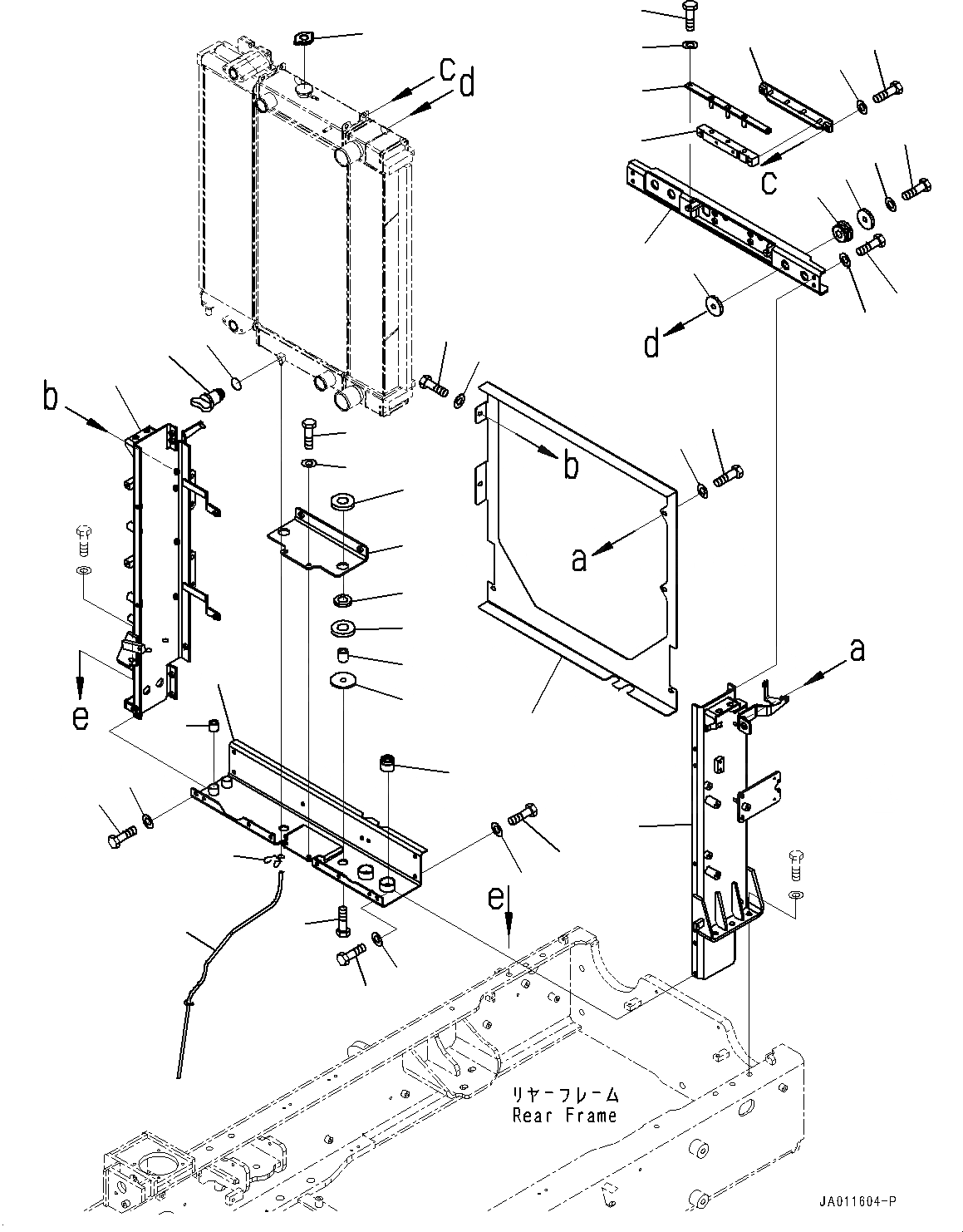 c d
c
d
b
b
a
a
e
e
リヤーフレーム
Rear Frame
JA011604-P