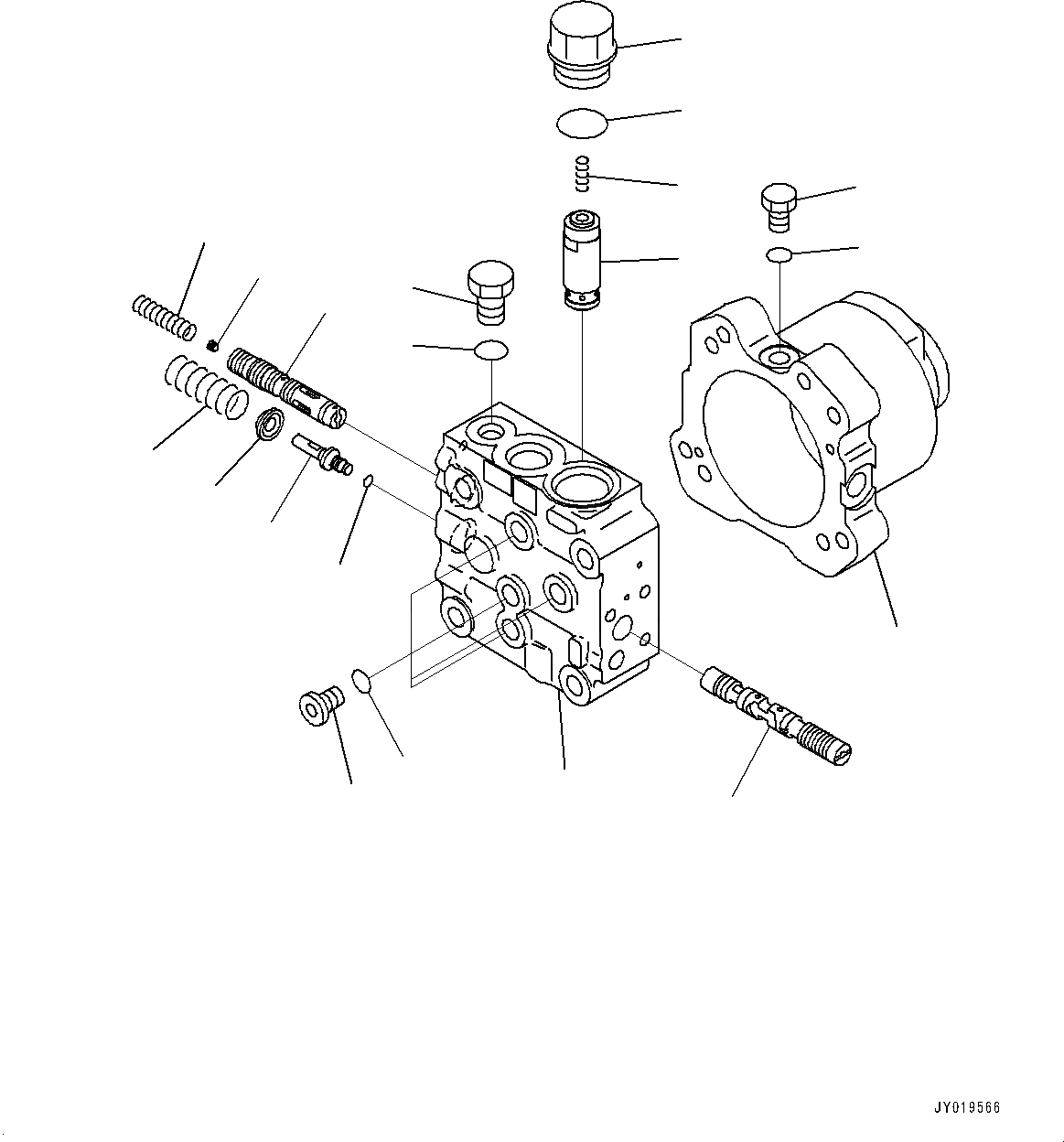 JY019566